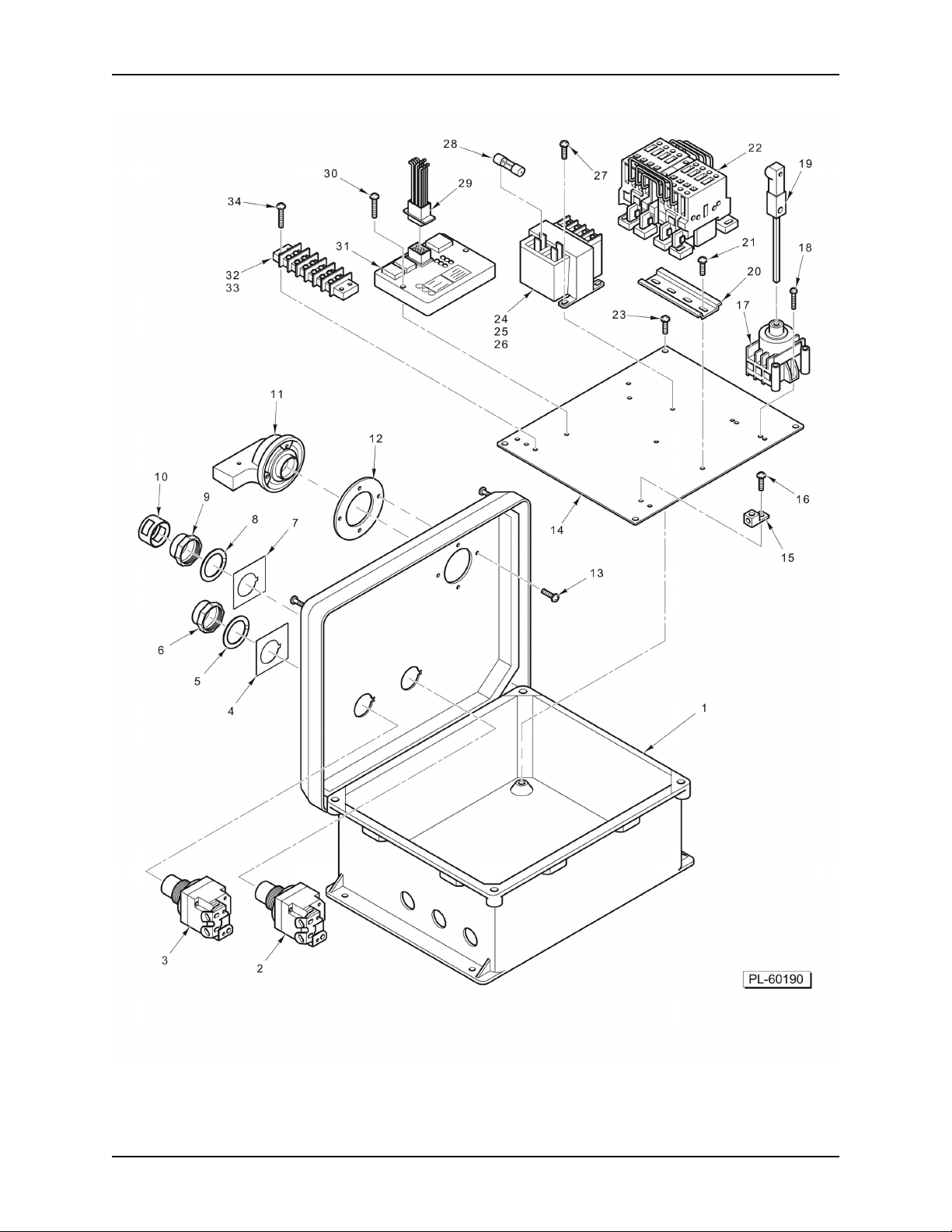 28
27
22
19
30
29
34
31
21
18
32
33
20
24
25
26
23
17
11
12
10
9
8
7
14
16
15
13
6
5
4
1
3
2
PL-60190