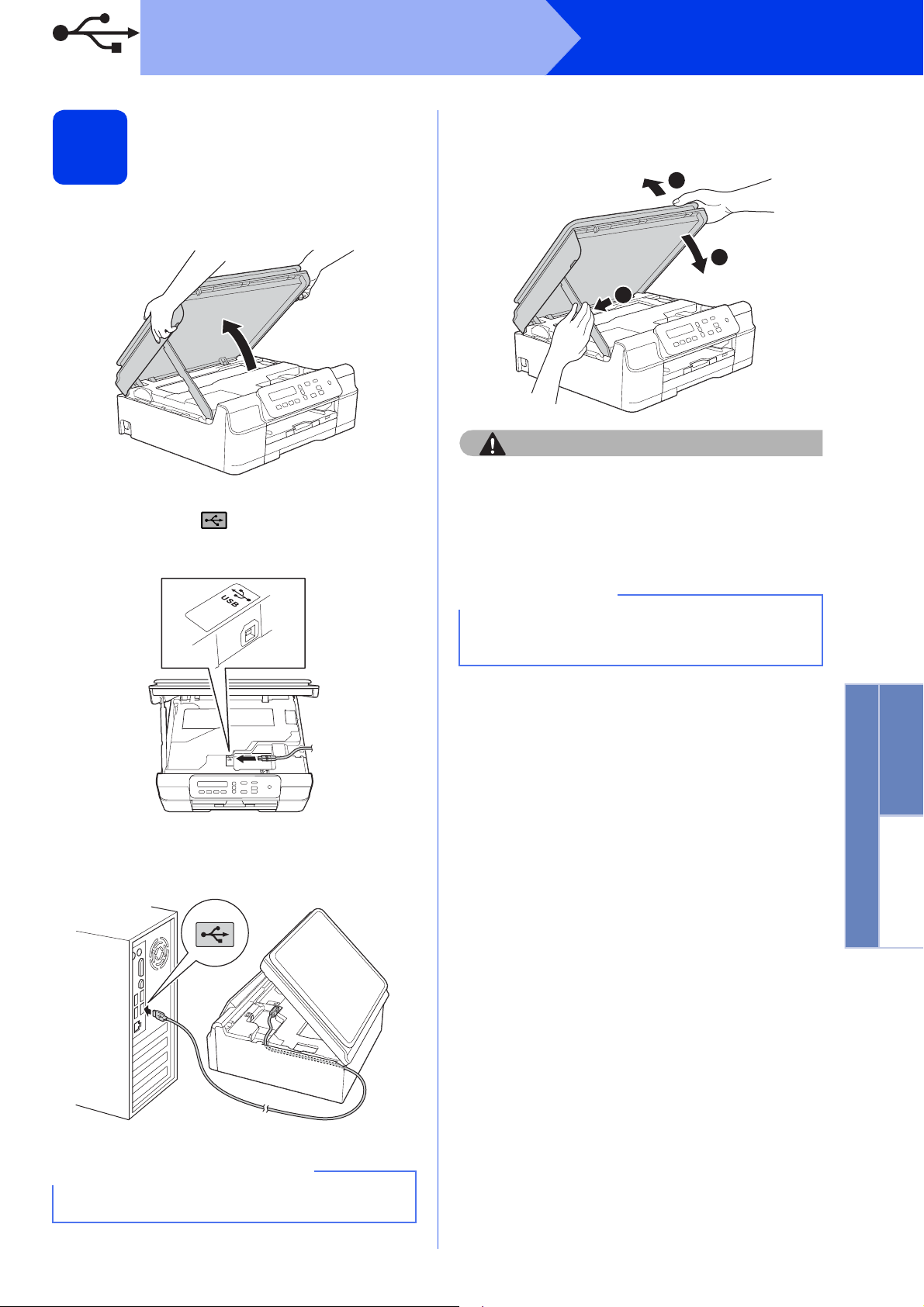 USB