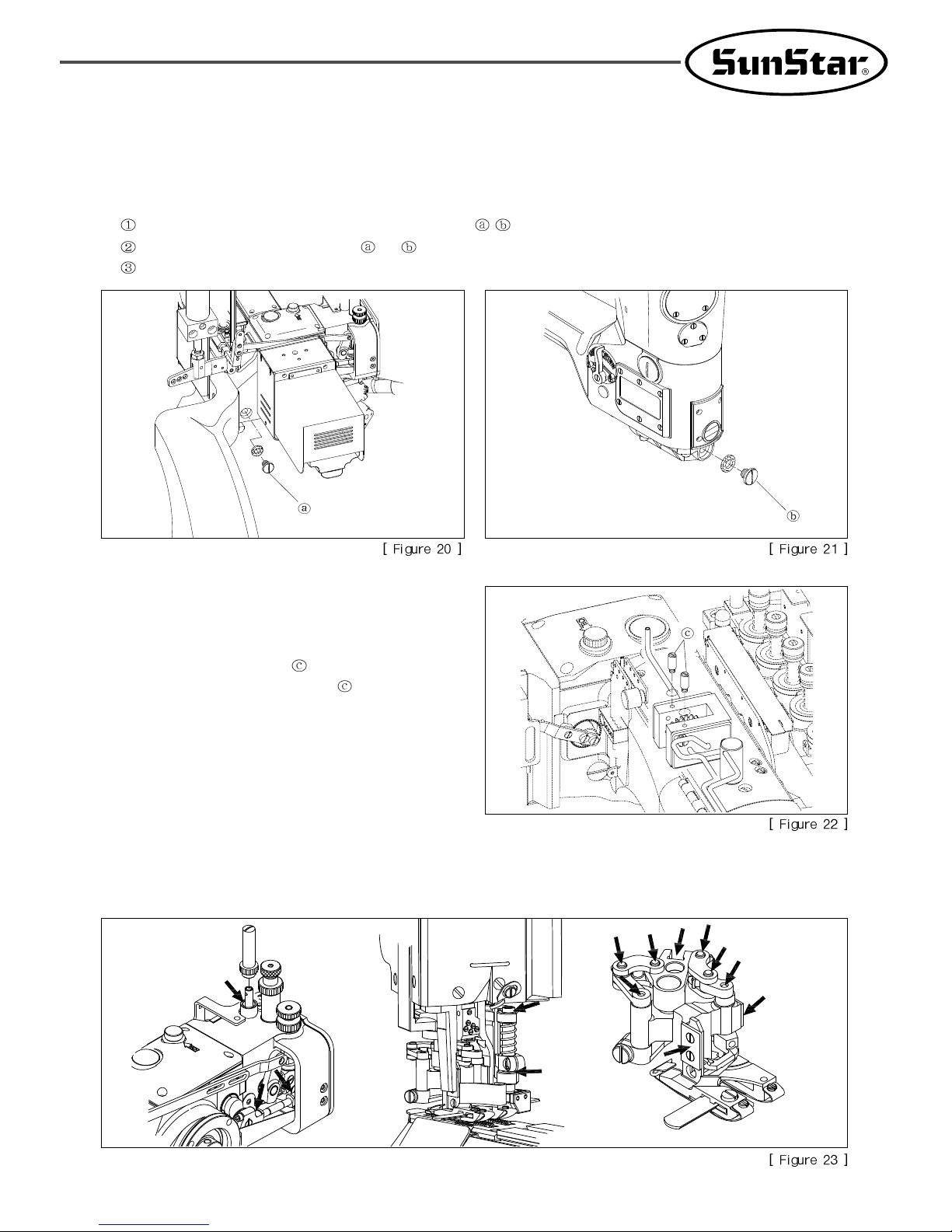 SunStar®

①
ⓐ ⓑ
②
ⓐ ⓑ
③

ⓐ

[ Figure 20 ]

ⓑ

[ Figure 21 ]

ⓒ
ⓒ

ⓒ

[ Figure 22 ]

[ Figure 23 ]