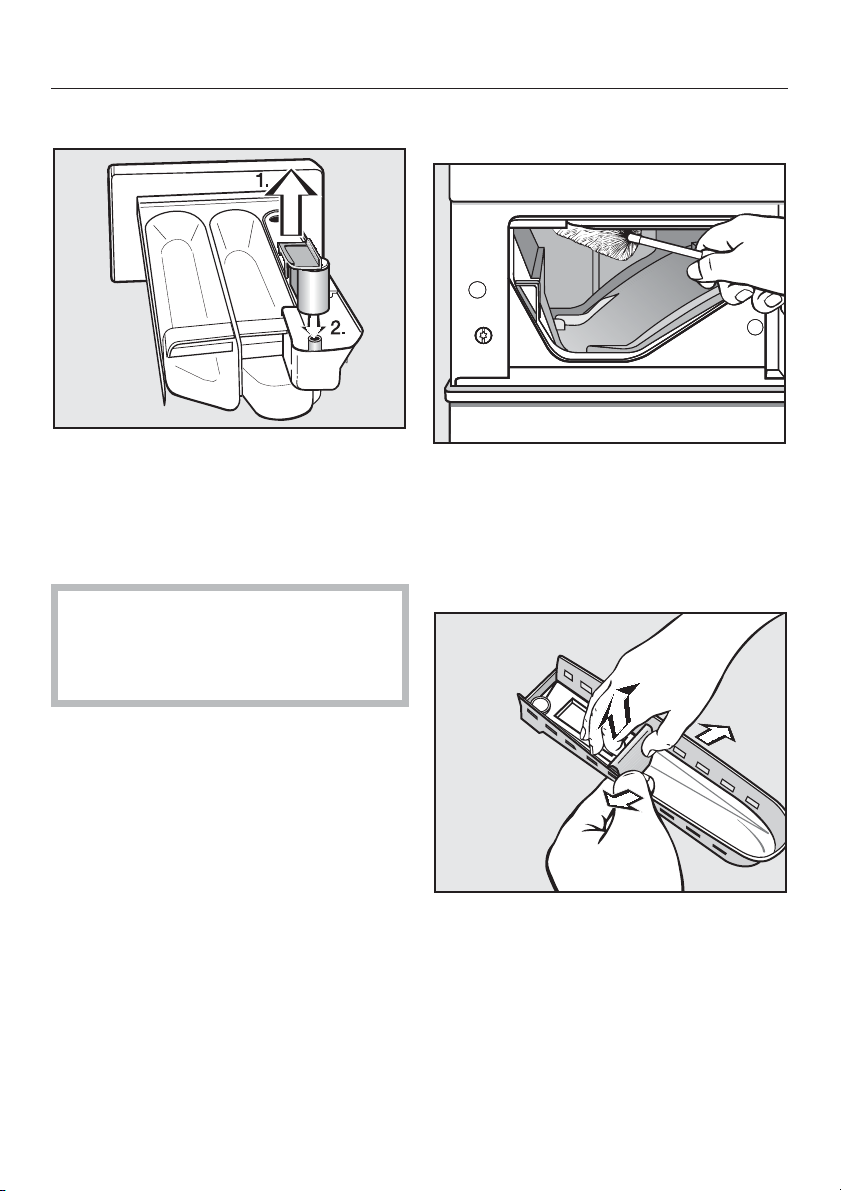 1.
2.