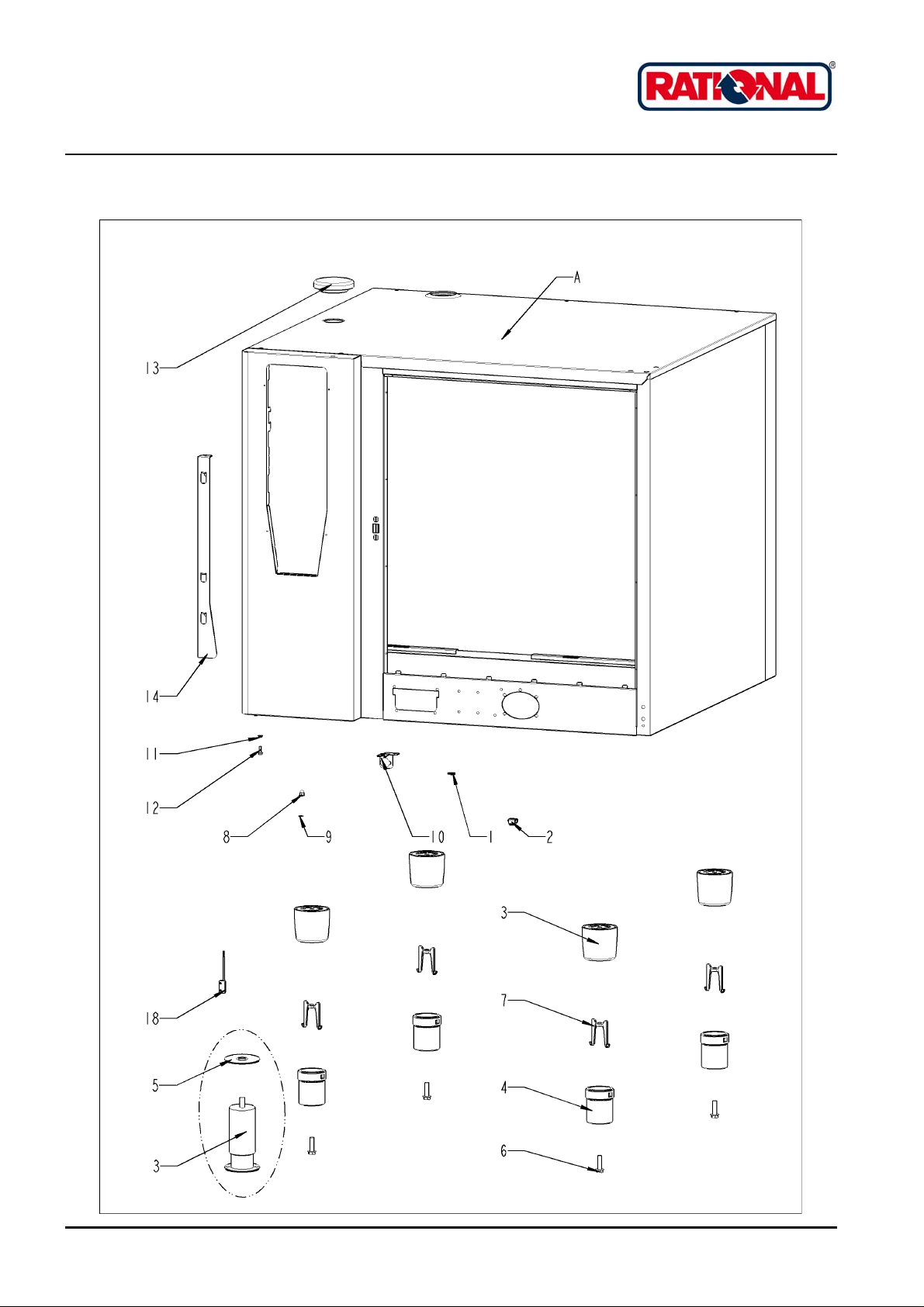 RATIONAL®

A
13
14
11
12
8
9
10
1
2
3
18
7
5
4
3
6