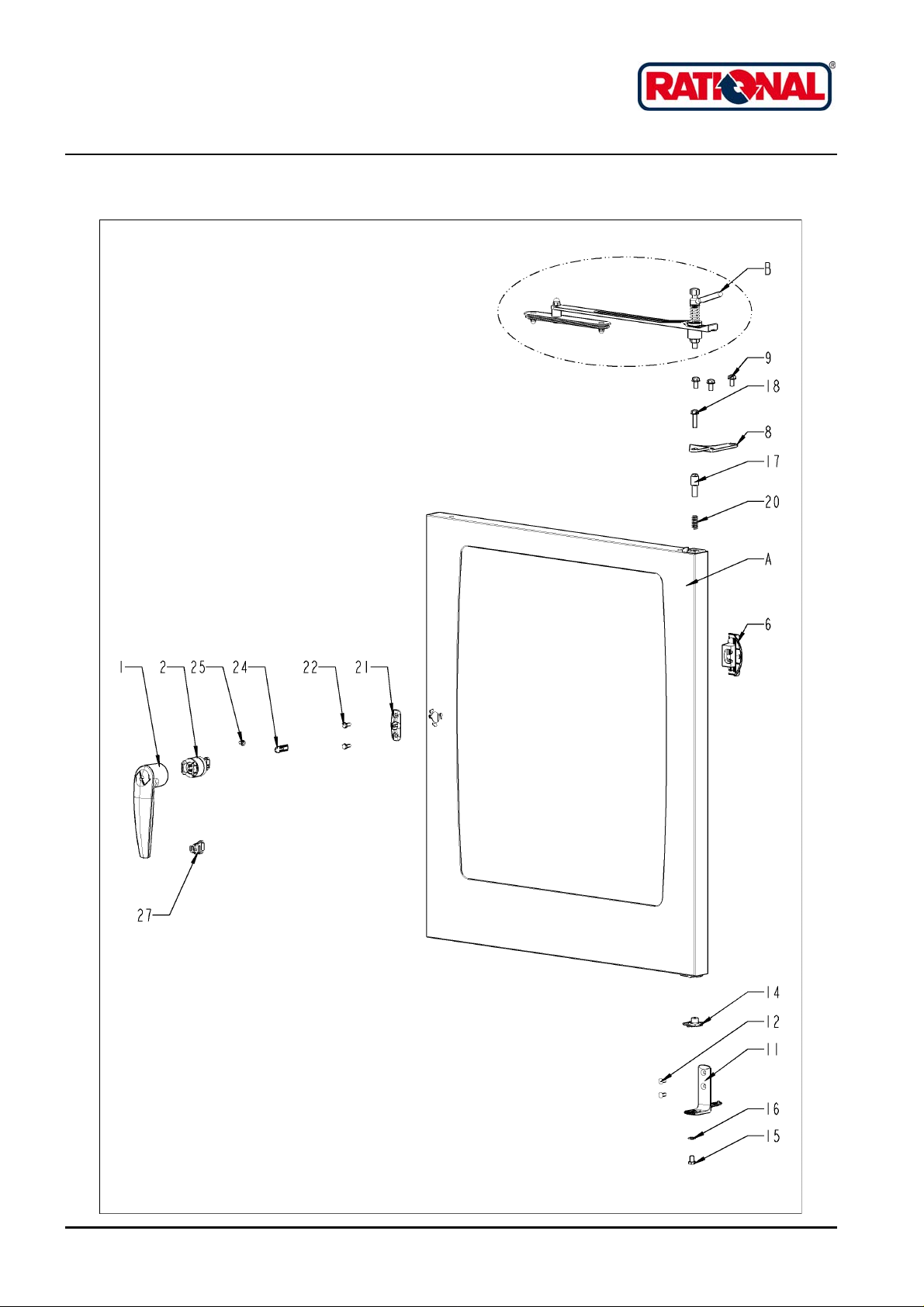 RATIONAL®

B
9
18
8
17
20
A
6
1
2
25
24
22
21
27
14
12
11
16
15