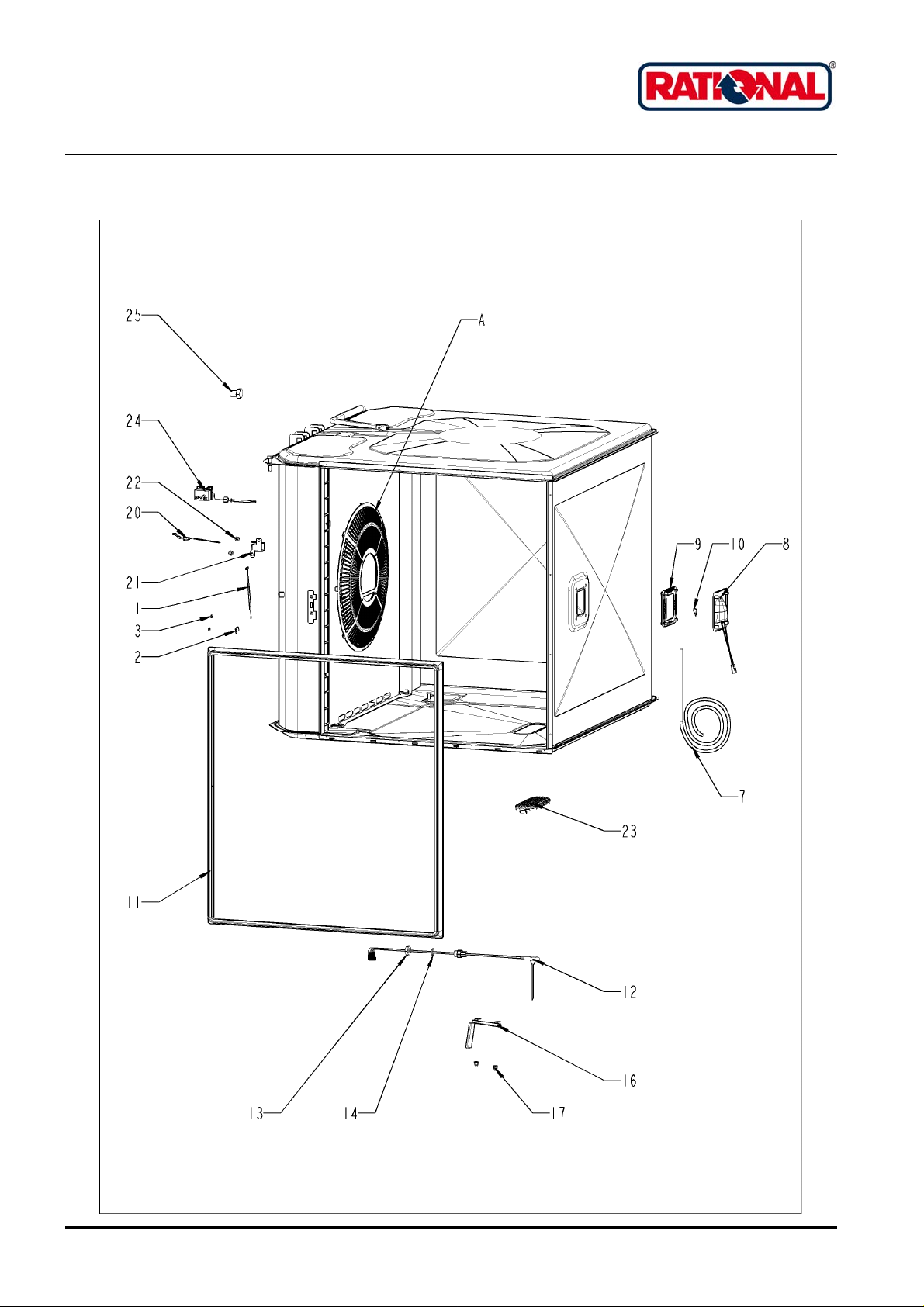 RATIONAL®

25
A
24
22
20
21
1
3
2
9
10
8
7
23
11
12
16
13
14
17