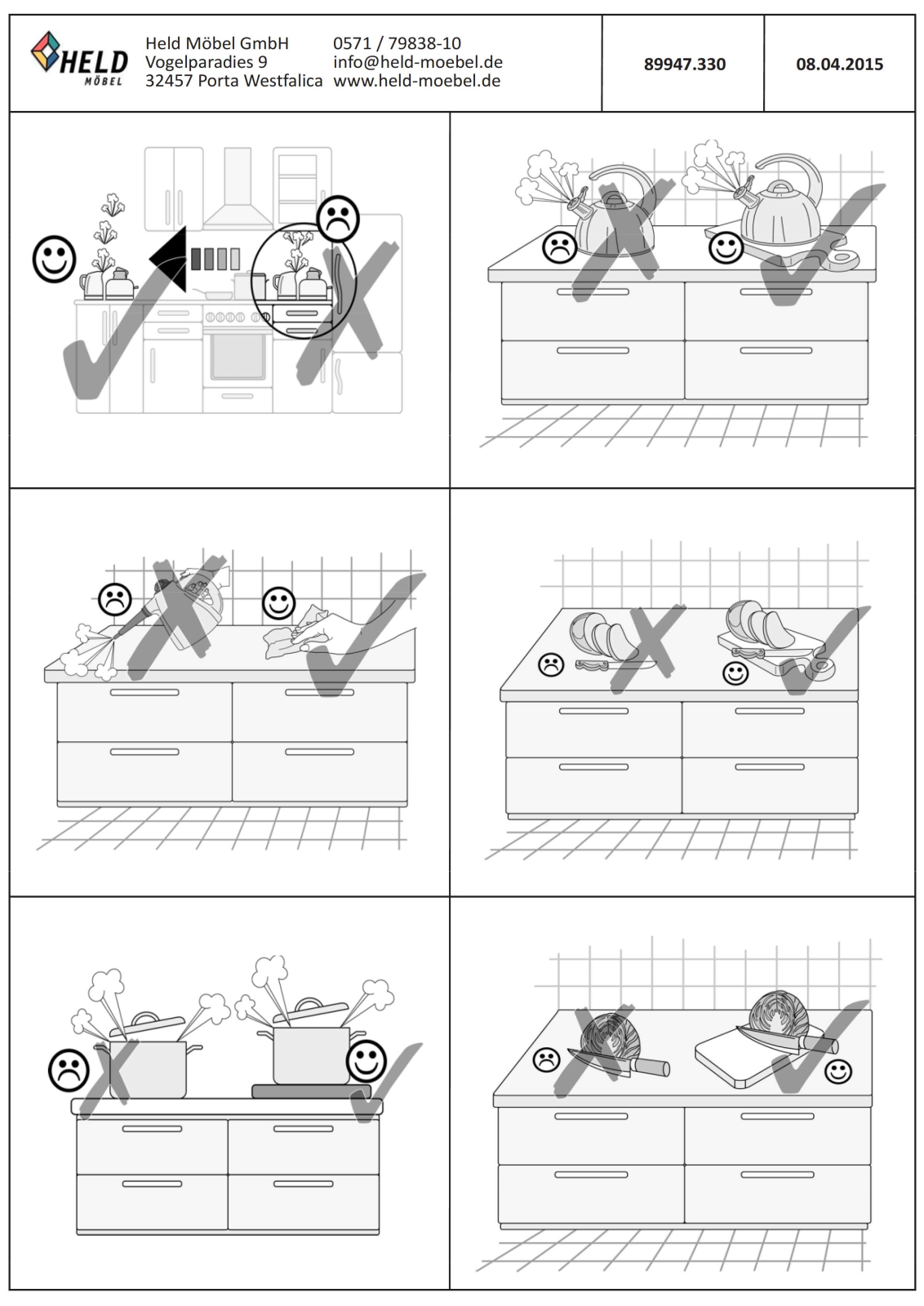 HELD MÖBEL

Held Möbel GmbH
Vogelparadies 9
32457 Porta Westfalica

0571 / 79838-10
info@held-moebel.de
www.held-moebel.de

89947.330

08.04.2015