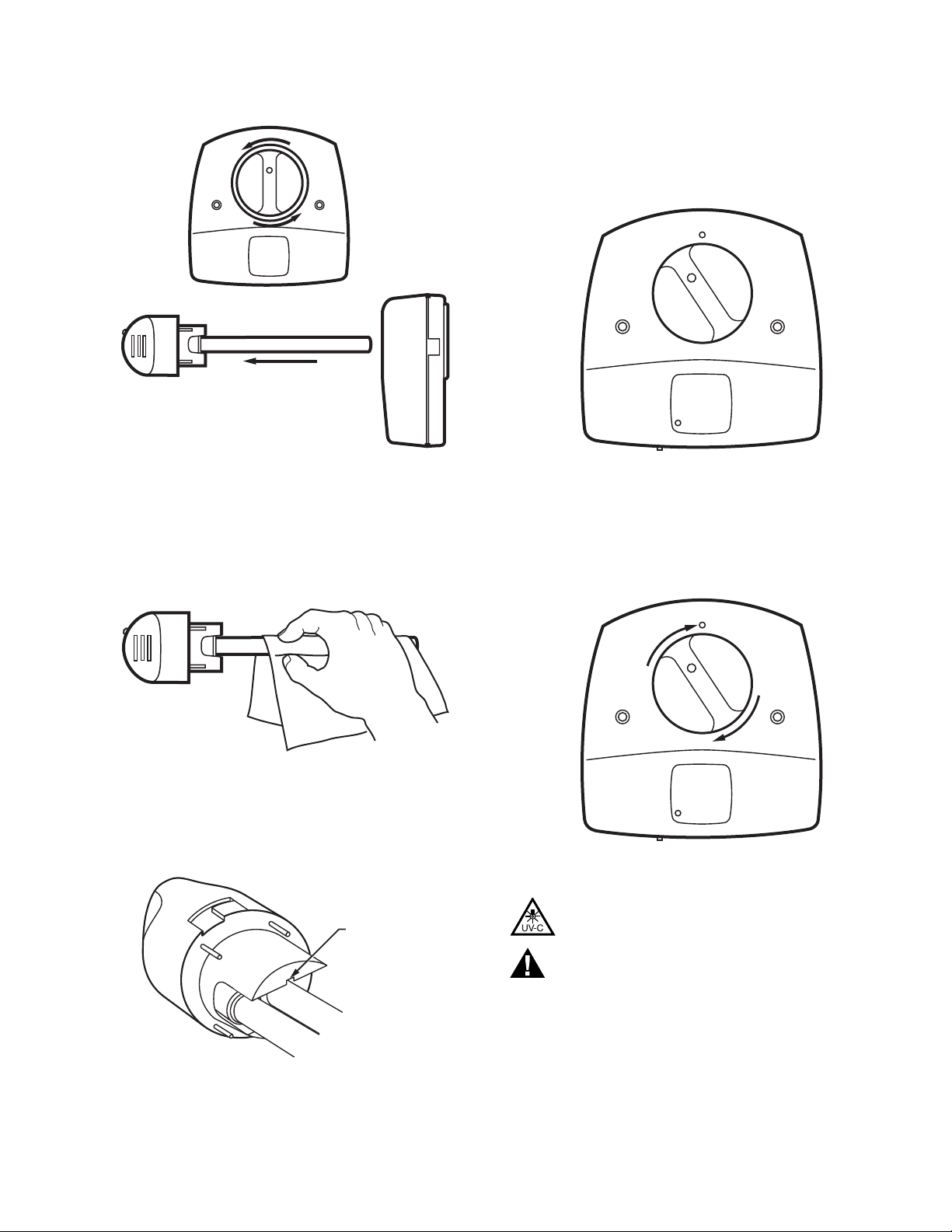 UV-C