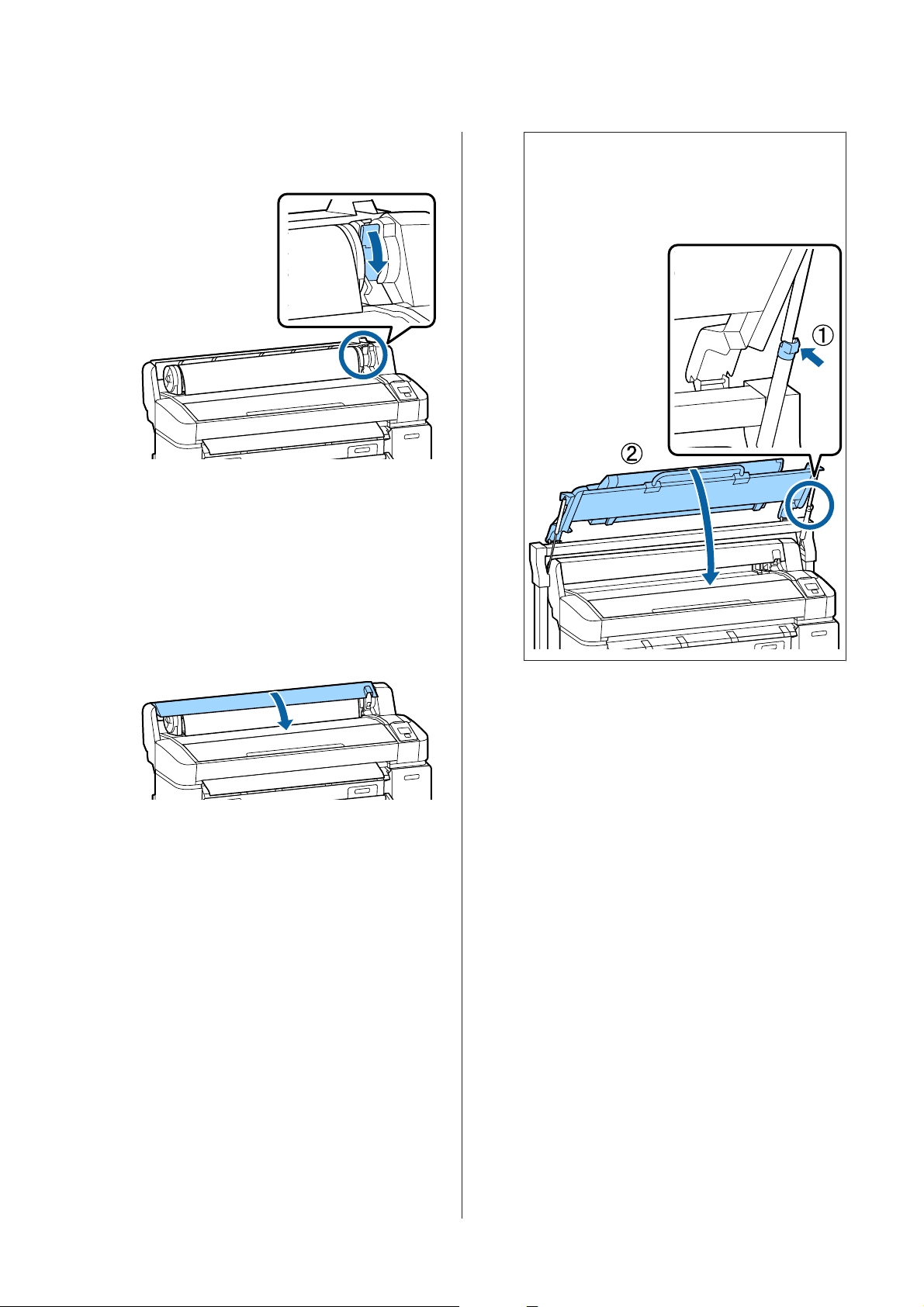 ①

②