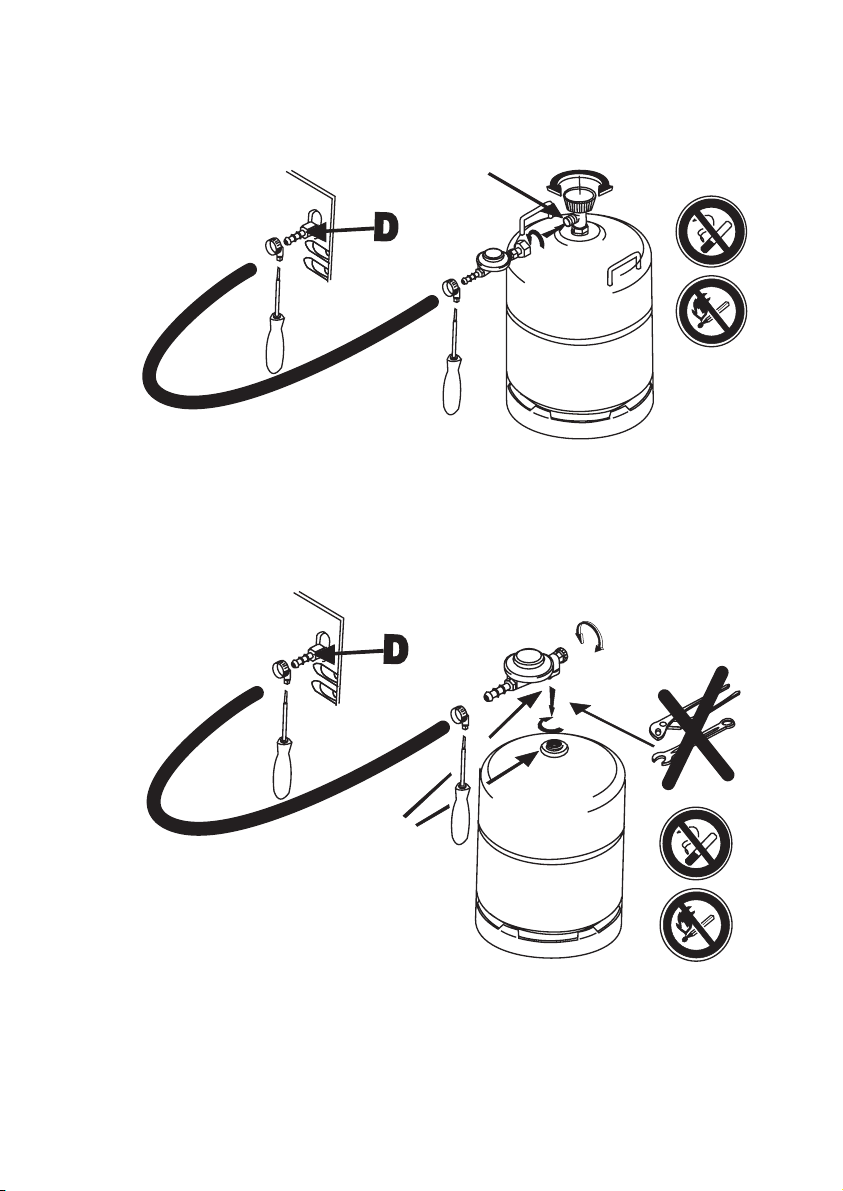 D

D