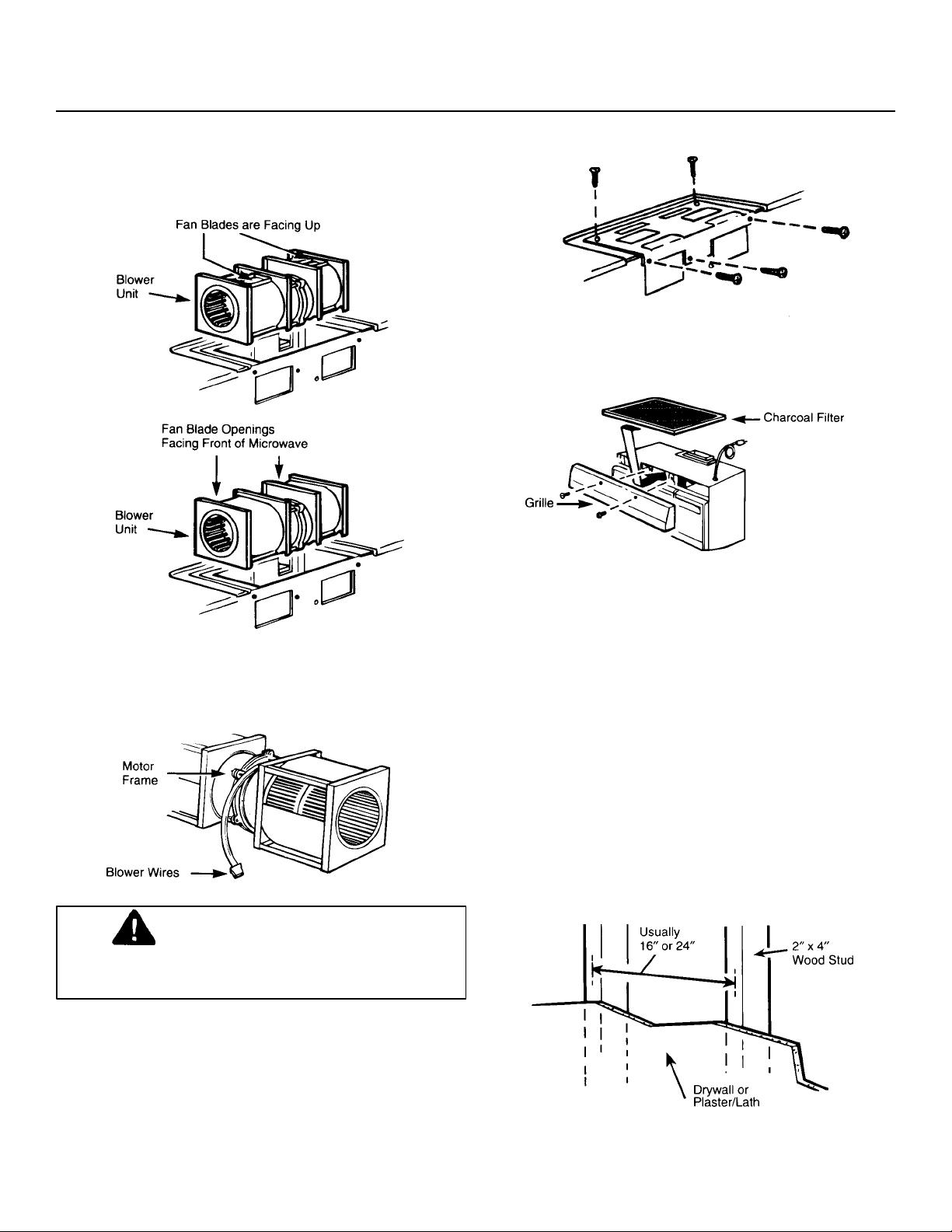 Fan Blades are Facing Up

Blower Unit

Fan Blade Openings Facing Front of Microwave

Blower Unit

Motor Frame

Blower Wires

Charcoal Filter

Grille

Usually 16″ or 24″

2″ x 4″ Wood Stud

Drywall or Plaster/Lath