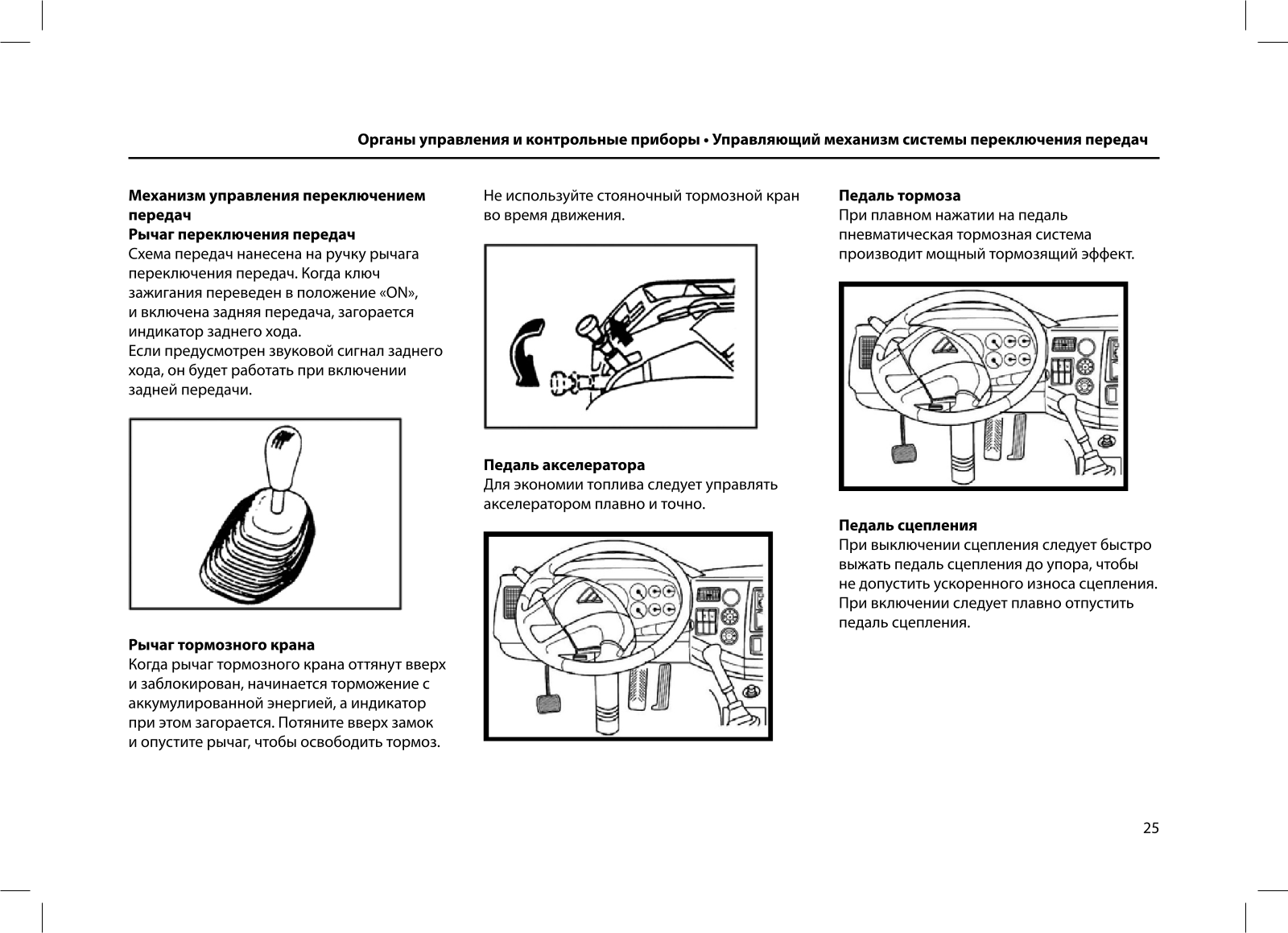 Органы управления и контрольные приборы • Управляющий механизм системы переключения передач

Механизм управления переключением передач
Рычаг переключения передач
Схема передач нанесена на ручку рычага переключения передач. Когда ключ зажигания переведен в положение «ON», и включена задняя передача, загорается индикатор заднего хода.
Если предусмотрен звуковой сигнал заднего хода, он будет работать при включении задней передачи.

Рычаг тормозного крана
Когда рычаг тормозного крана оттянут вверх и заблокирован, начинается торможение с аккумулированной энергией, а индикатор при этом загорается. Потяните вверх замок и опустите рычаг, чтобы освободить тормоз.

Не используйте стояночный тормозной кран во время движения.

Педаль акселератора
Для экономии топлива следует управлять акселератором плавно и точно.

Педаль тормоза
При плавном нажатии на педаль пневматическая тормозная система производит мощный тормозящий эффект.

Педаль сцепления
При выключении сцепления следует быстро выжать педаль сцепления до упора, чтобы не допустить ускоренного износа сцепления. При включении следует плавно отпустить педаль сцепления.

25