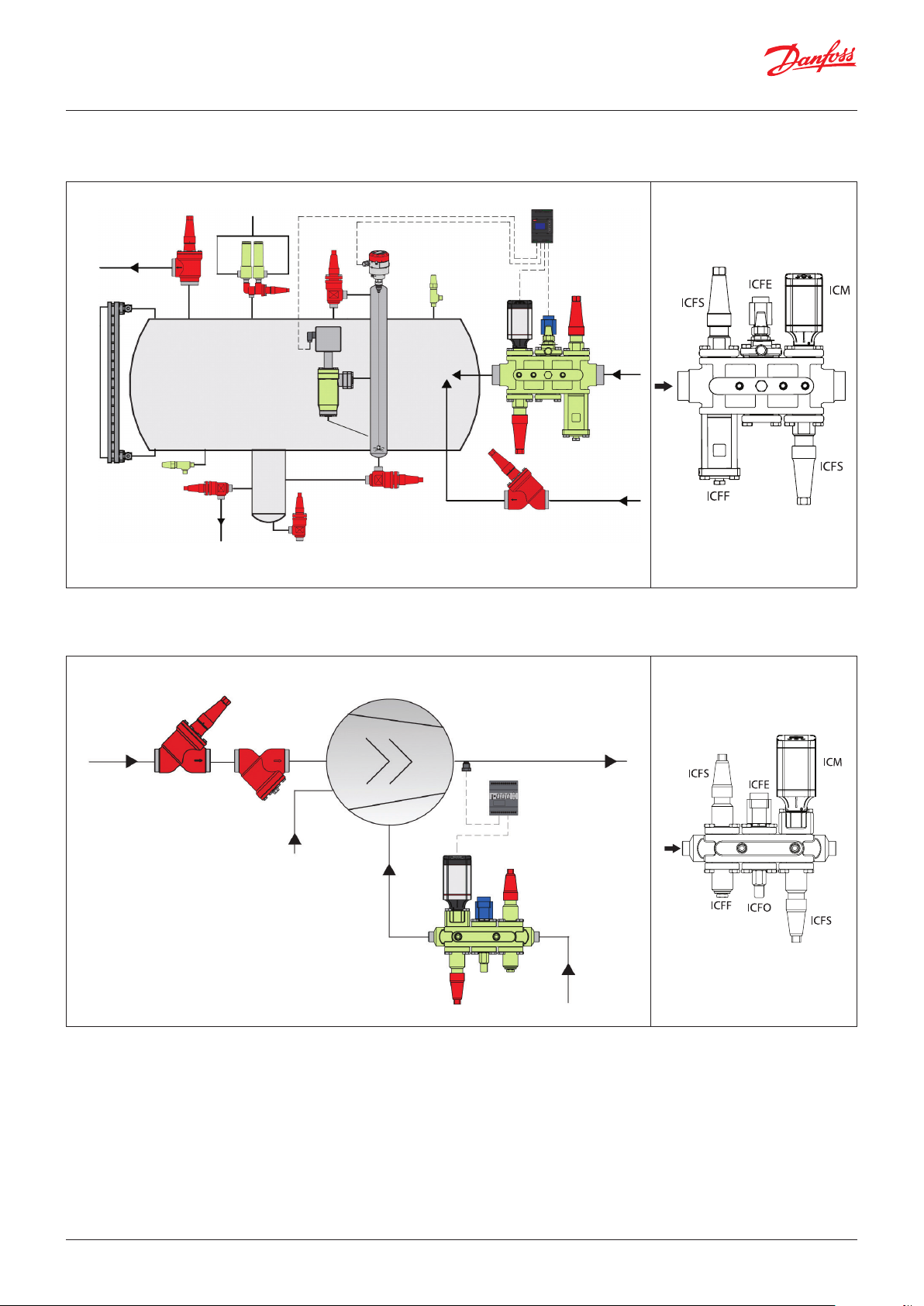 Danfoss

ICFS
ICFE
ICM
ICFS
ICFF

ICFS
ICFE
ICM
ICFF
ICFO
ICFS