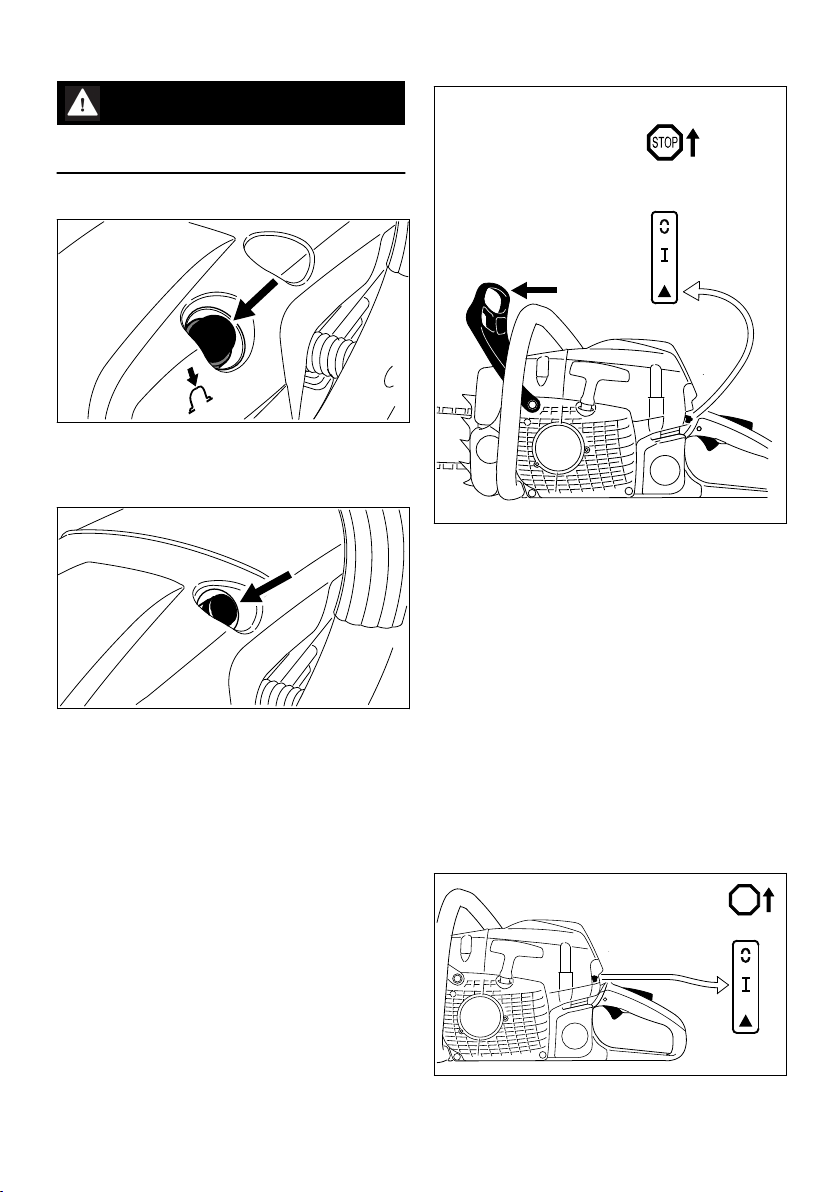 STOP

I

I