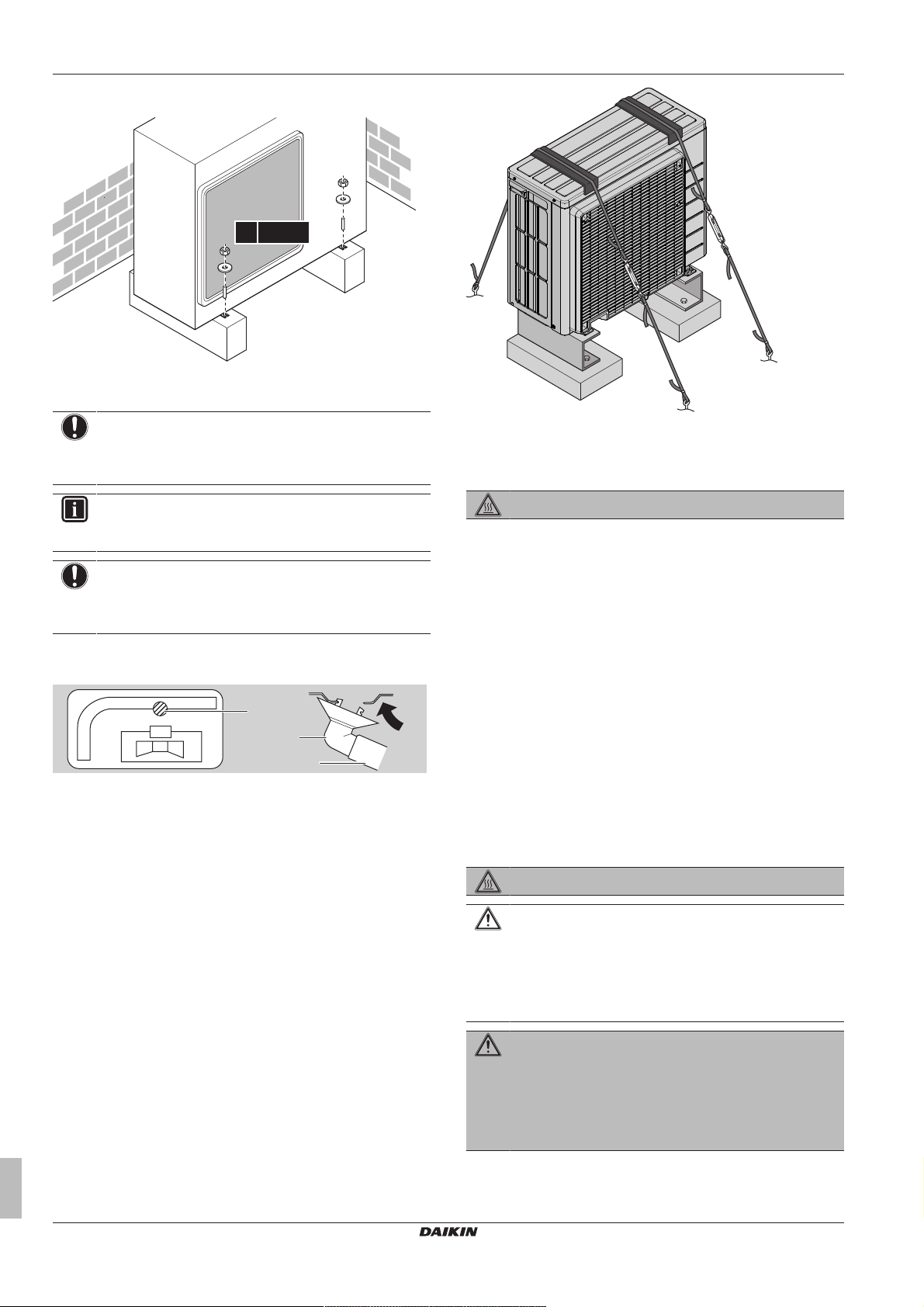 DAIKIN