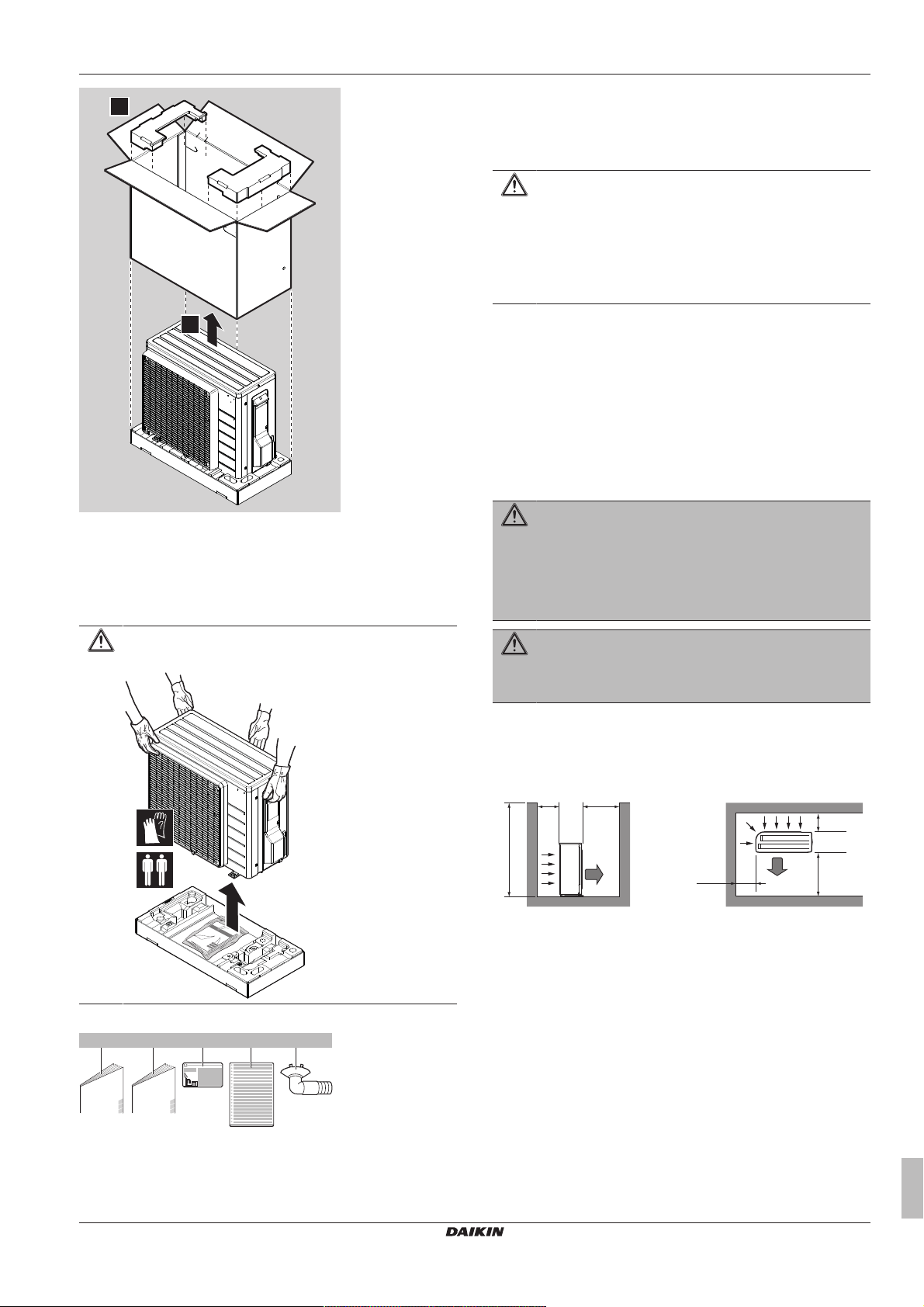 DAIKIN