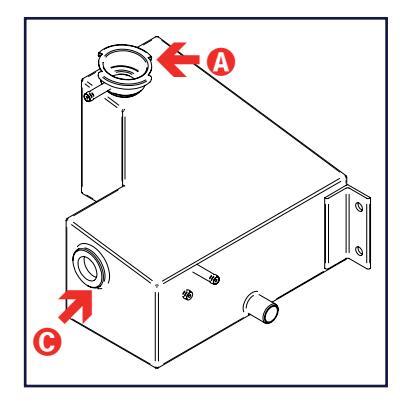 A

C