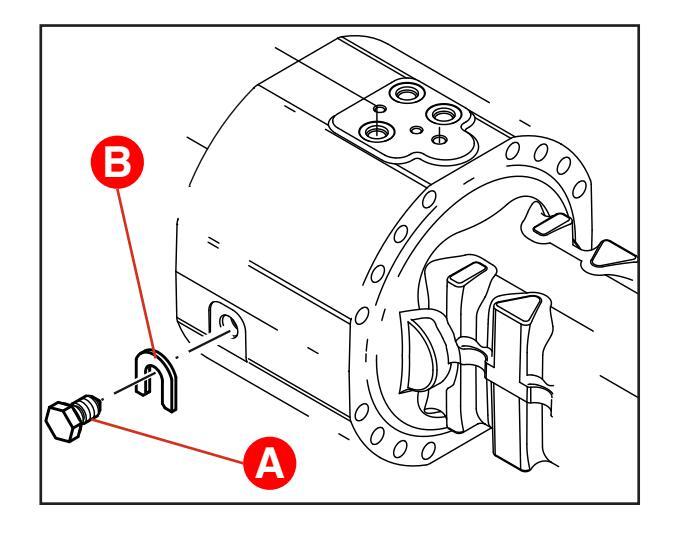 B

A