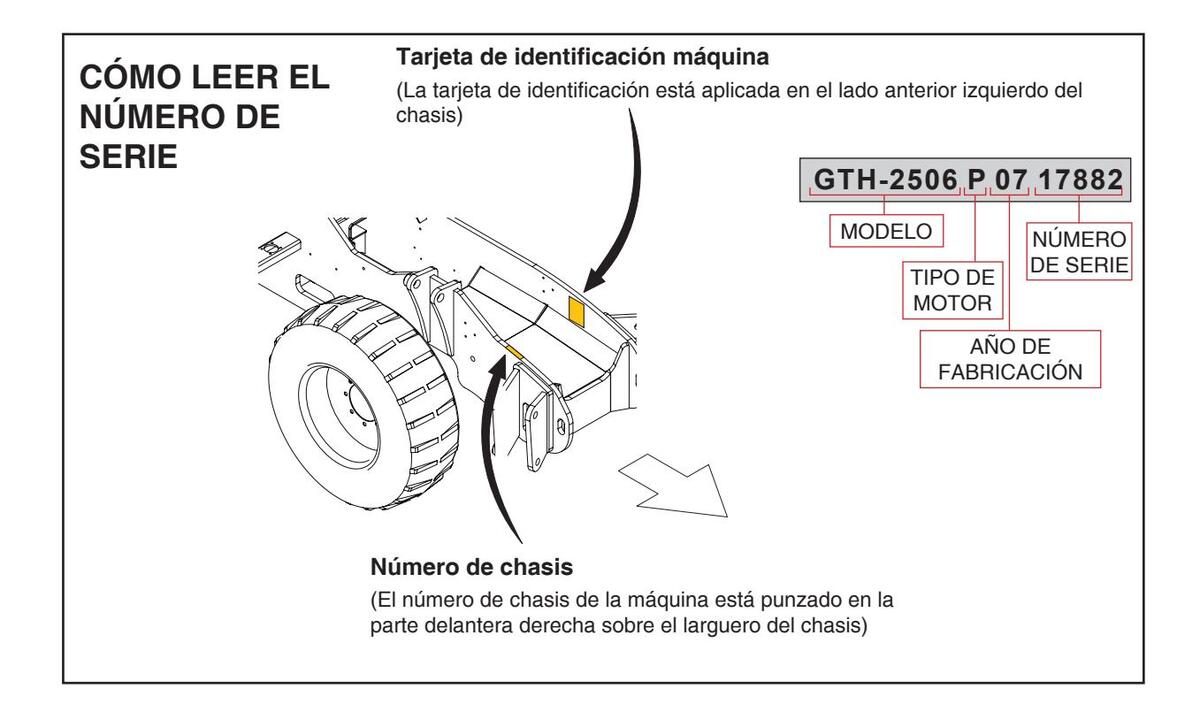 CÓMO LEER EL NÚMERO DE SERIE

Tarjeta de identificación máquina
(La tarjeta de identificación está aplicada en el lado anterior izquierdo del chasis)

GTH-2506 P 07 17882

MODELO

TIPO DE MOTOR

AÑO DE FABRICACIÓN

NÚMERO DE SERIE

Número de chasis
(El número de chasis de la máquina está punzado en la parte delantera derecha sobre el larguero del chasis)