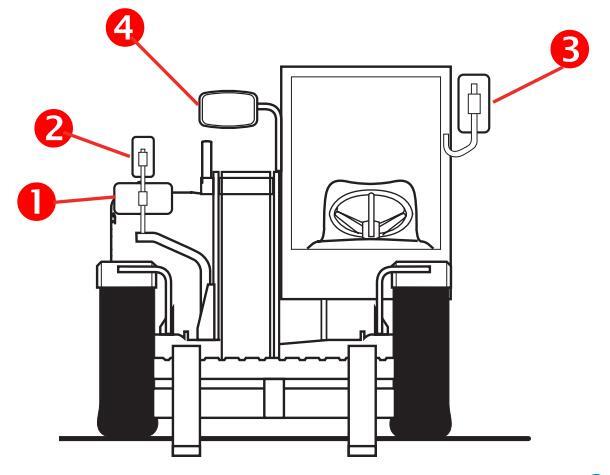 4
3
2
1