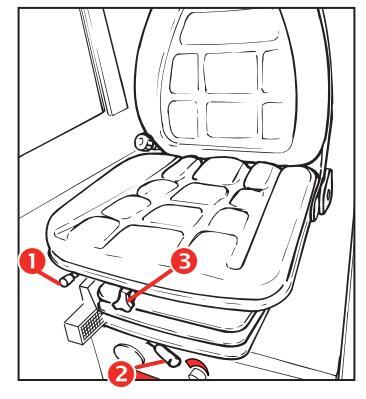 1
3
2