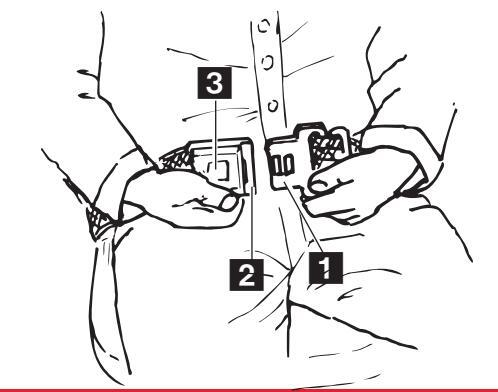 3
2
1