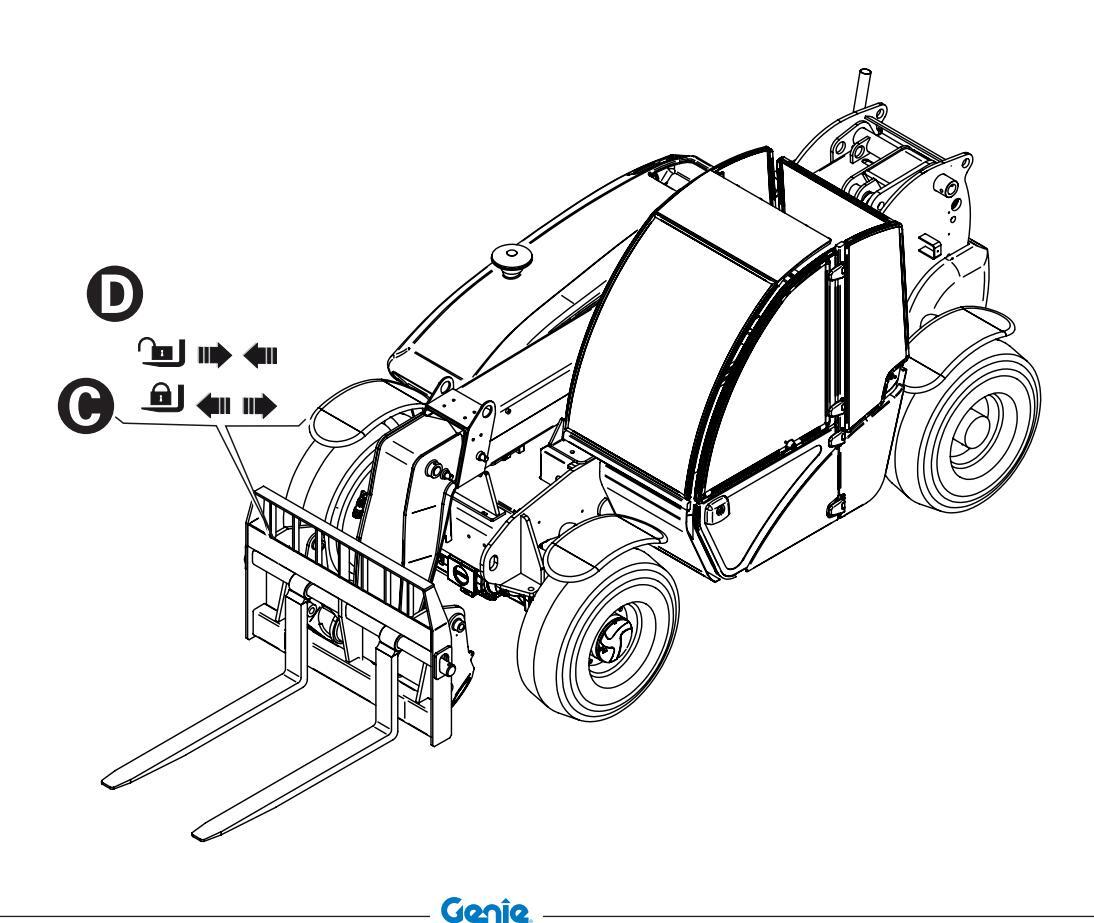 D

C

Genie