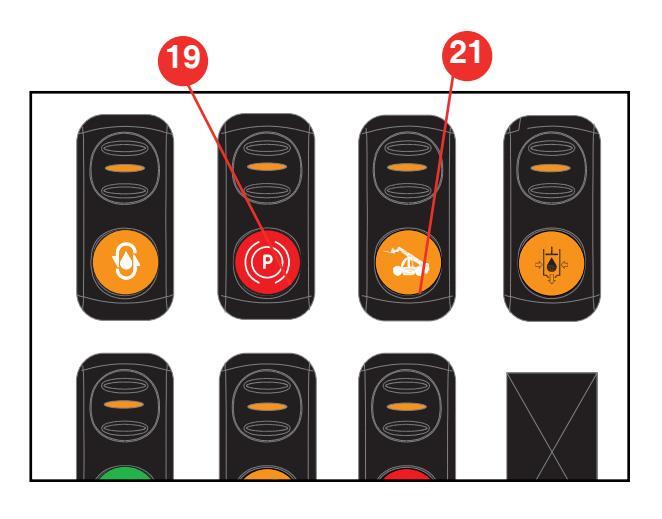 19

21

P