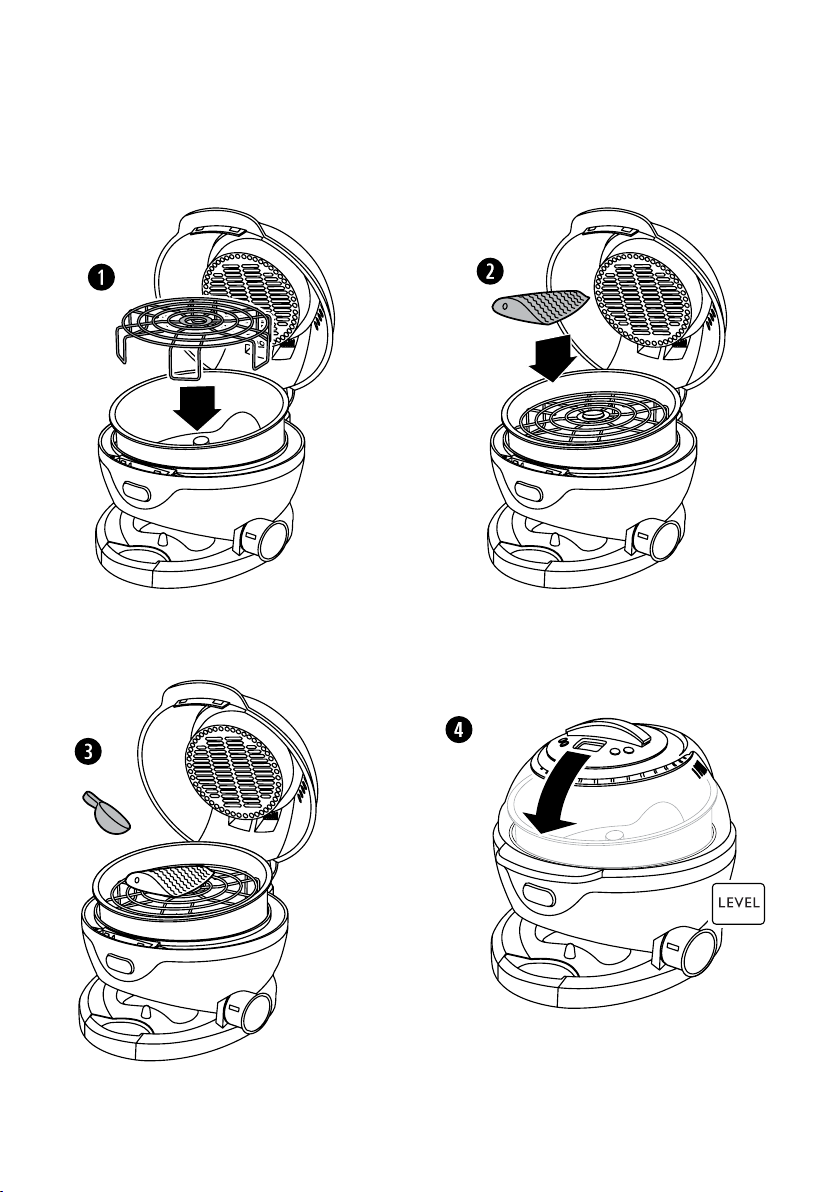 1

2

3

4

LEVEL