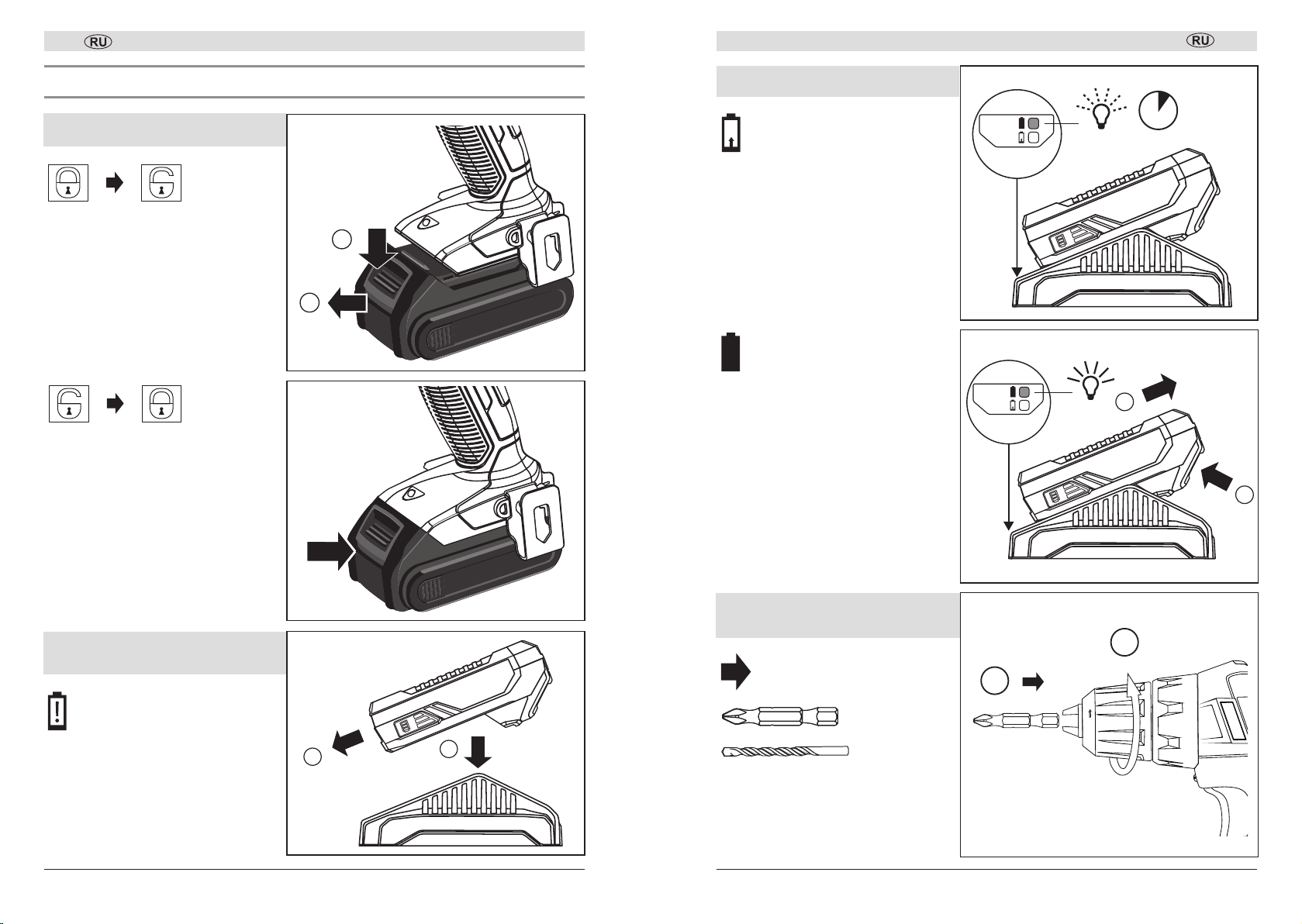 RU

RU