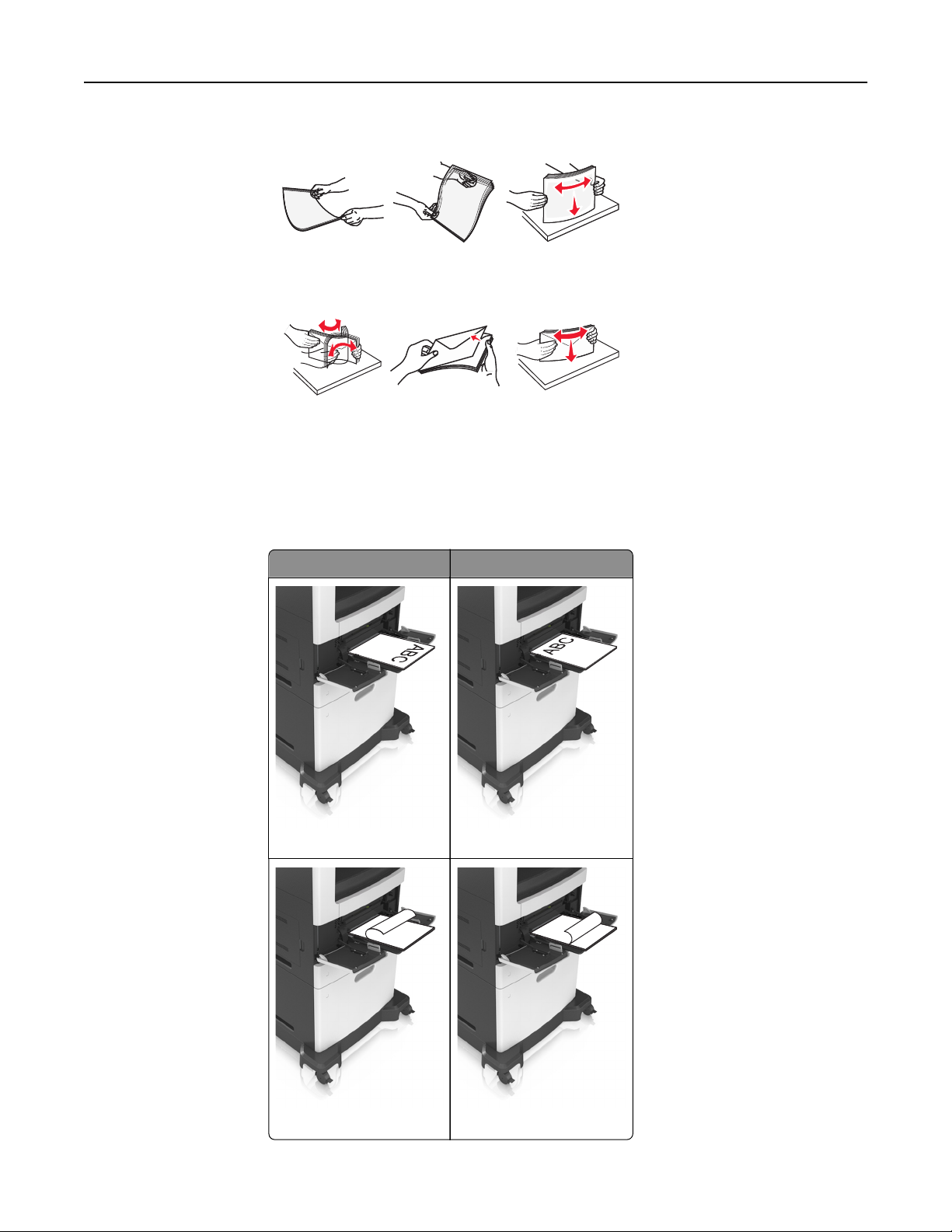 ABC

ABC