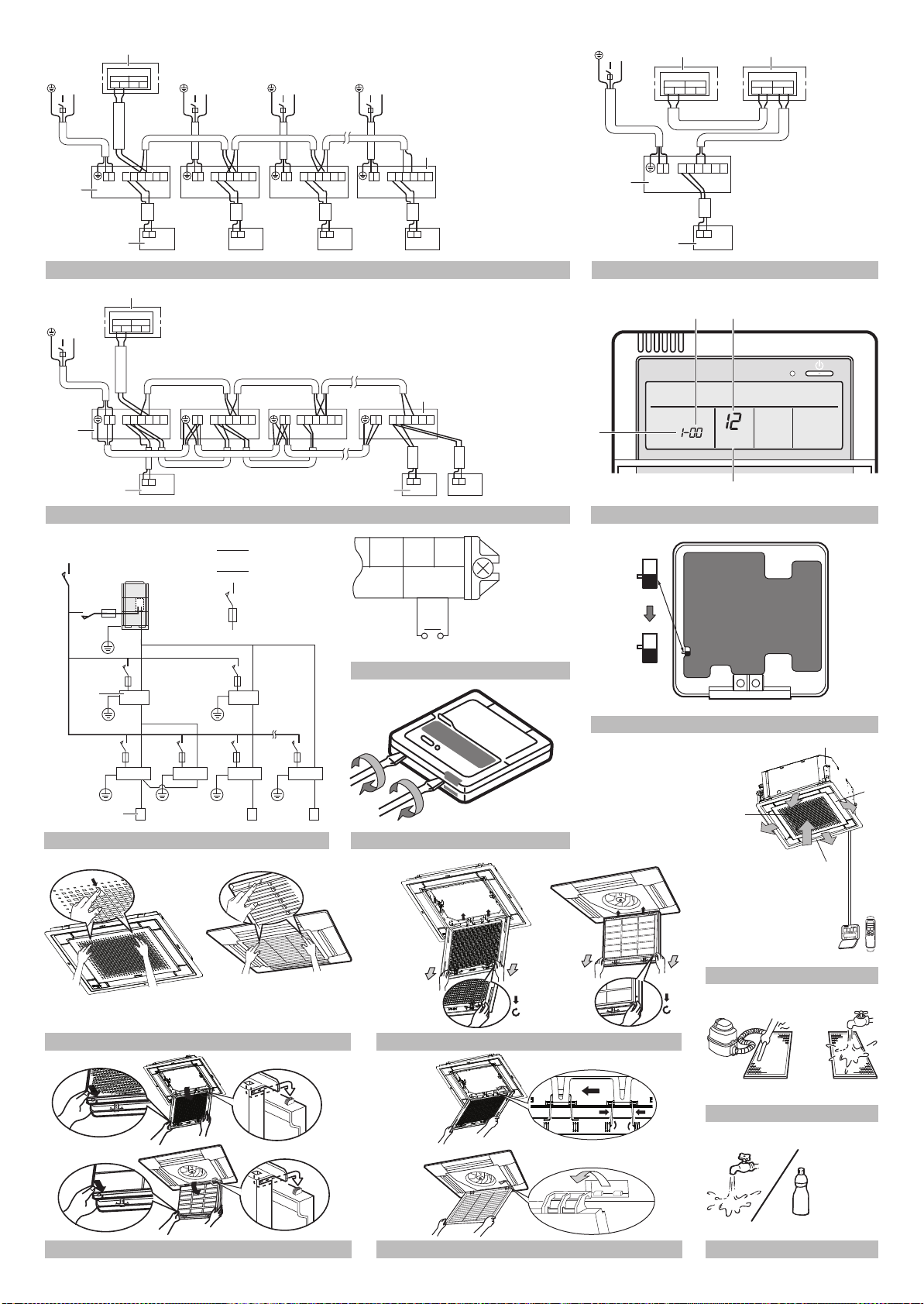 1-00

12