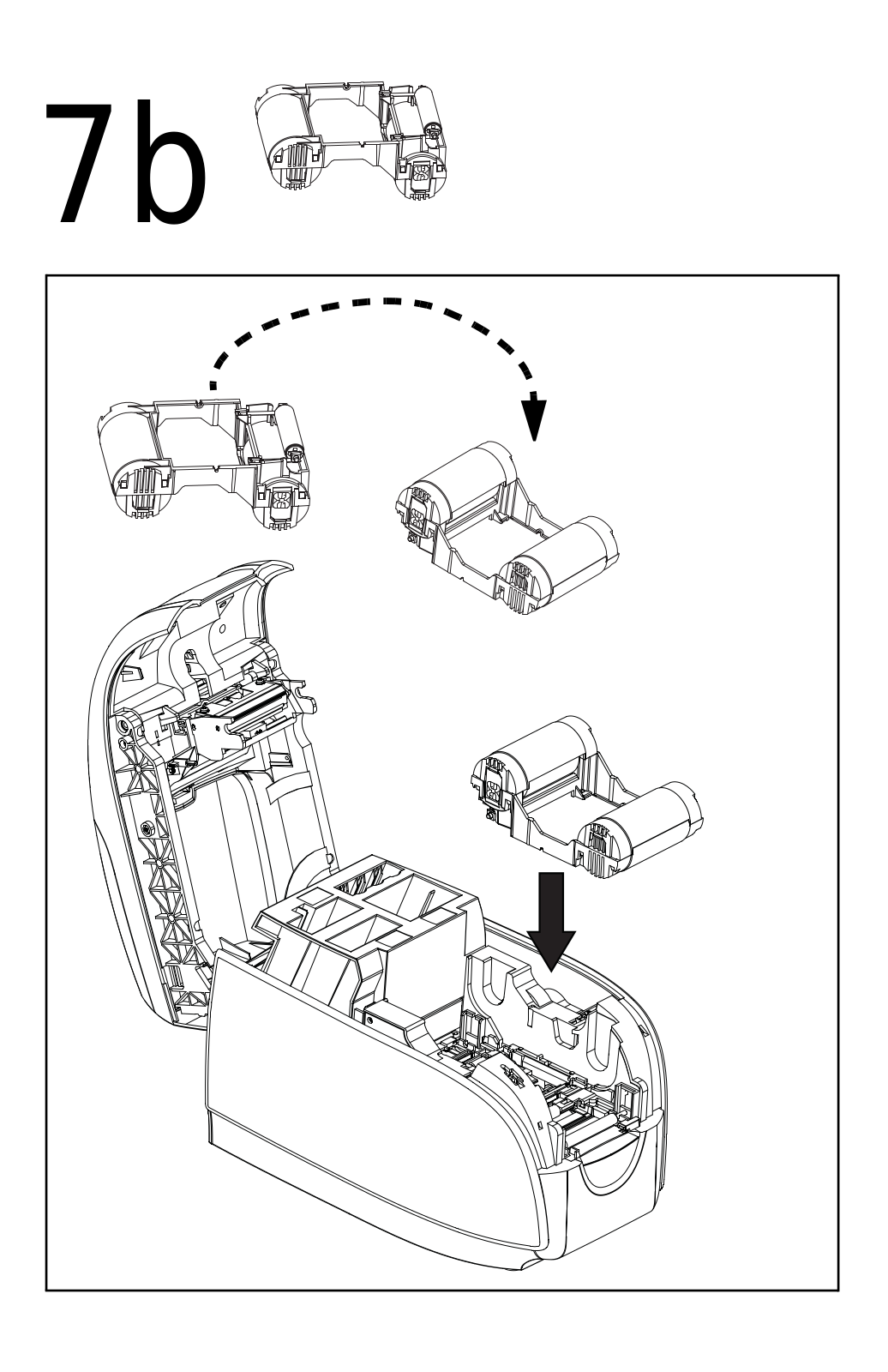 7b