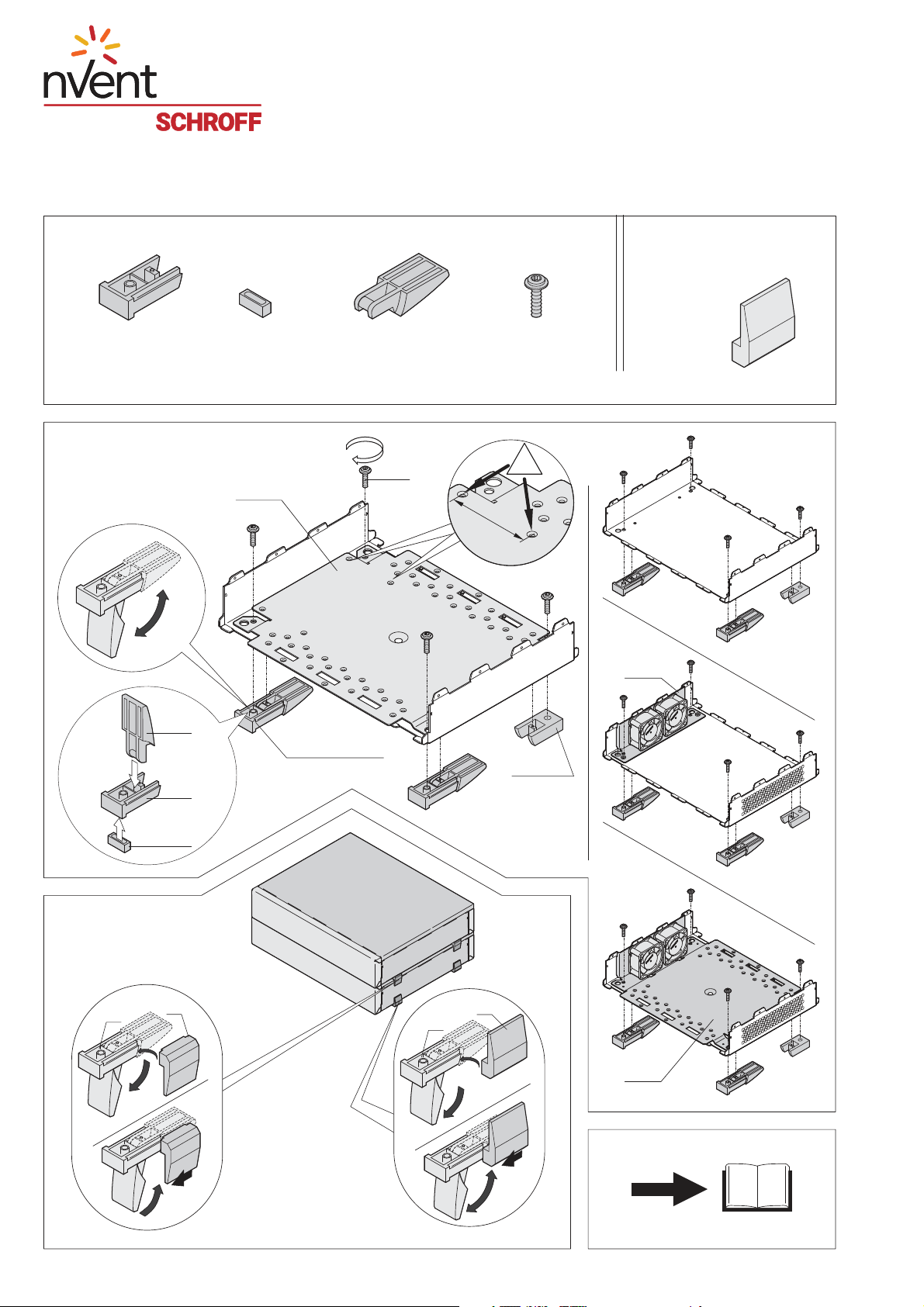 nVent
SCHROFF