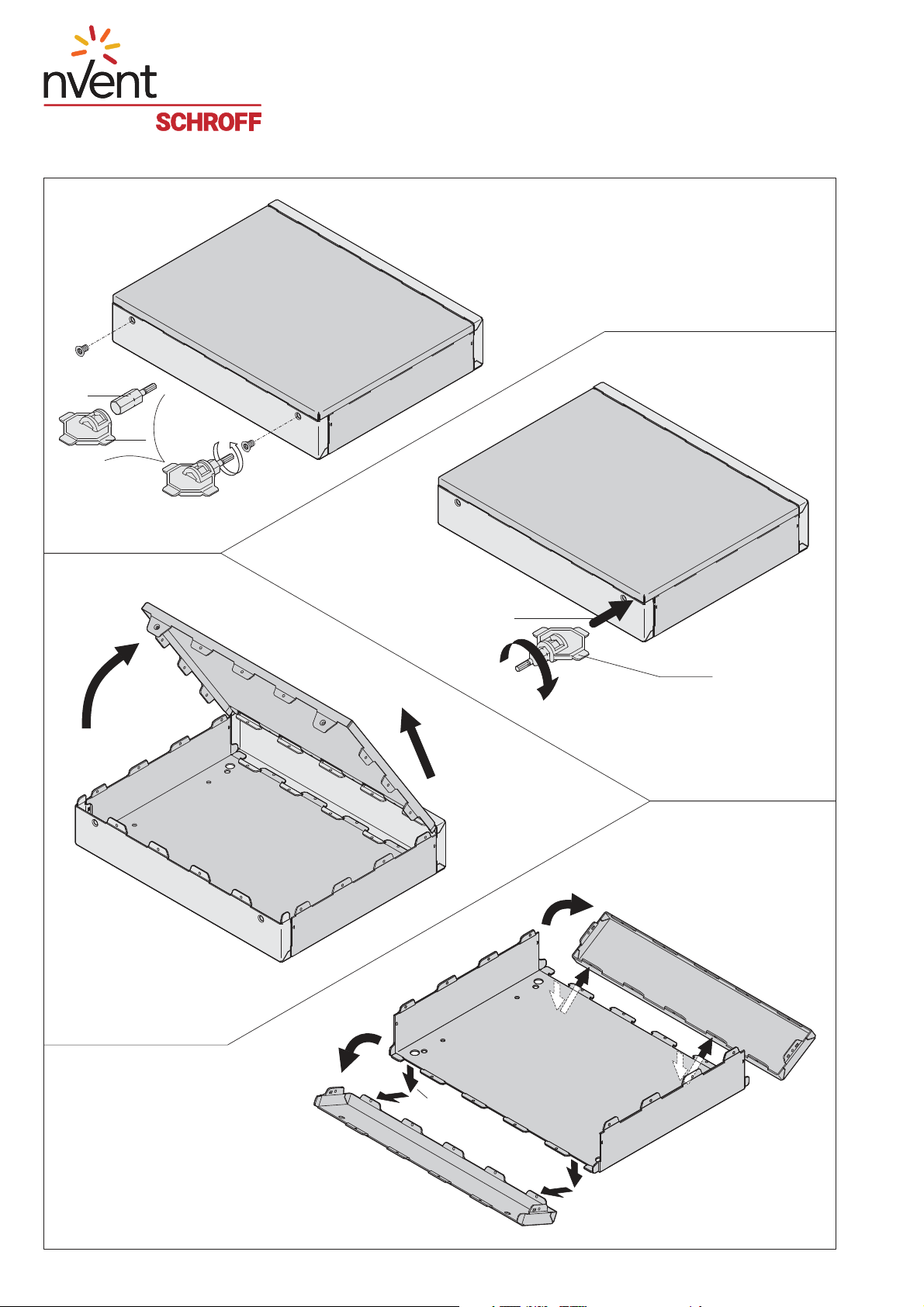 nVent
SCHROFF