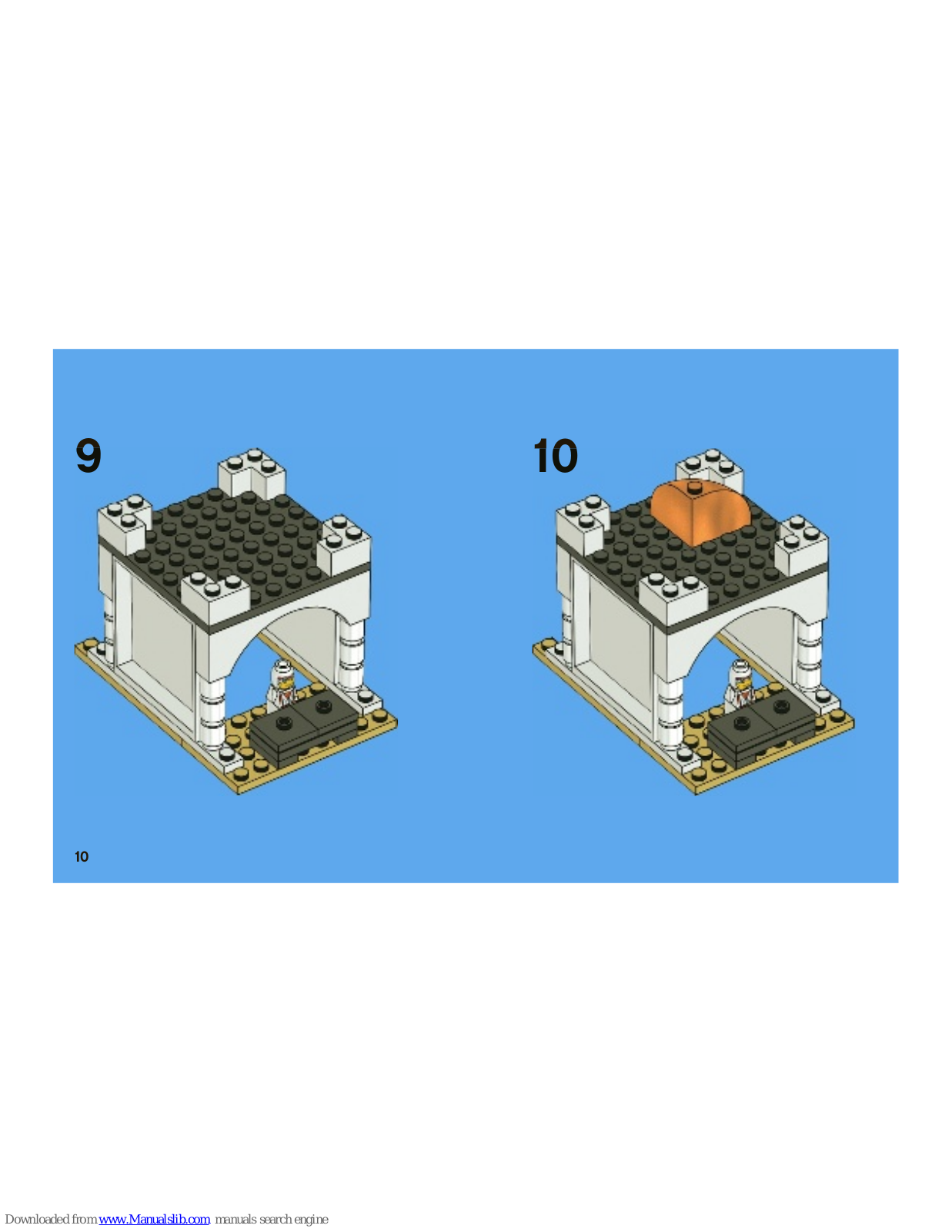 9

10

10

Downloaded from www.Manualslib.com manuals search engine