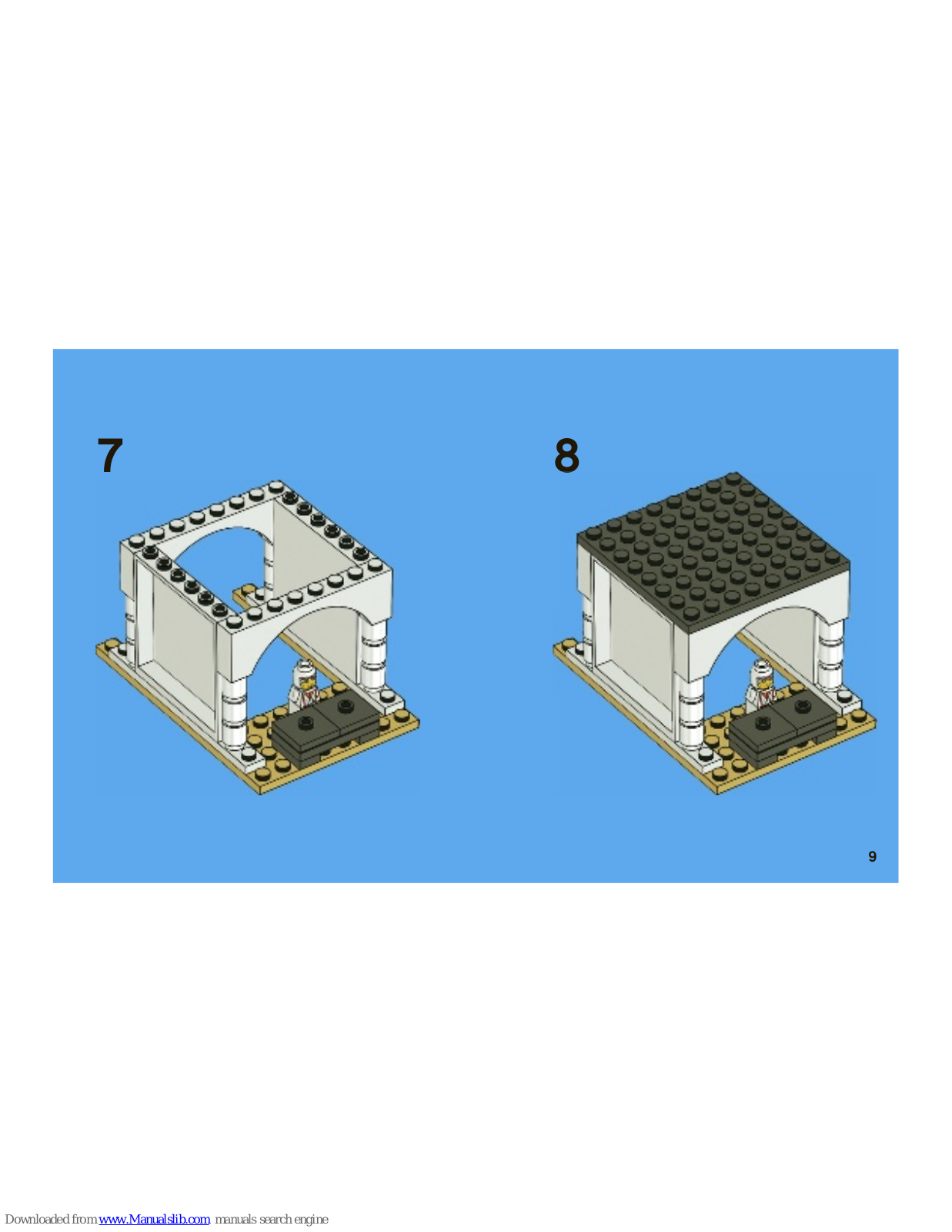 7

8

9

Downloaded from www.Manualslib.com manuals search engine