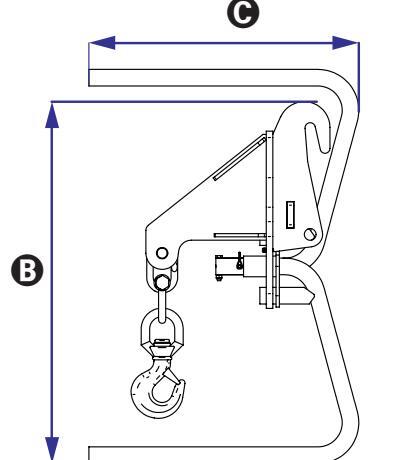 C

B