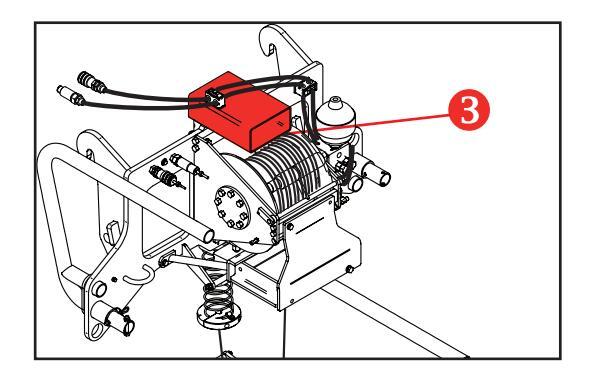 3