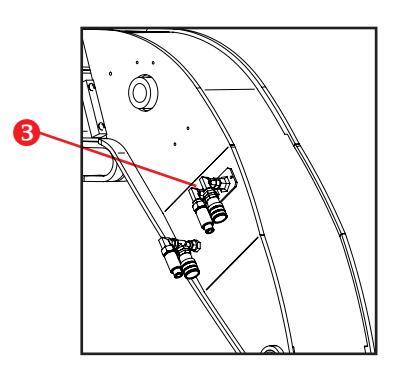 3