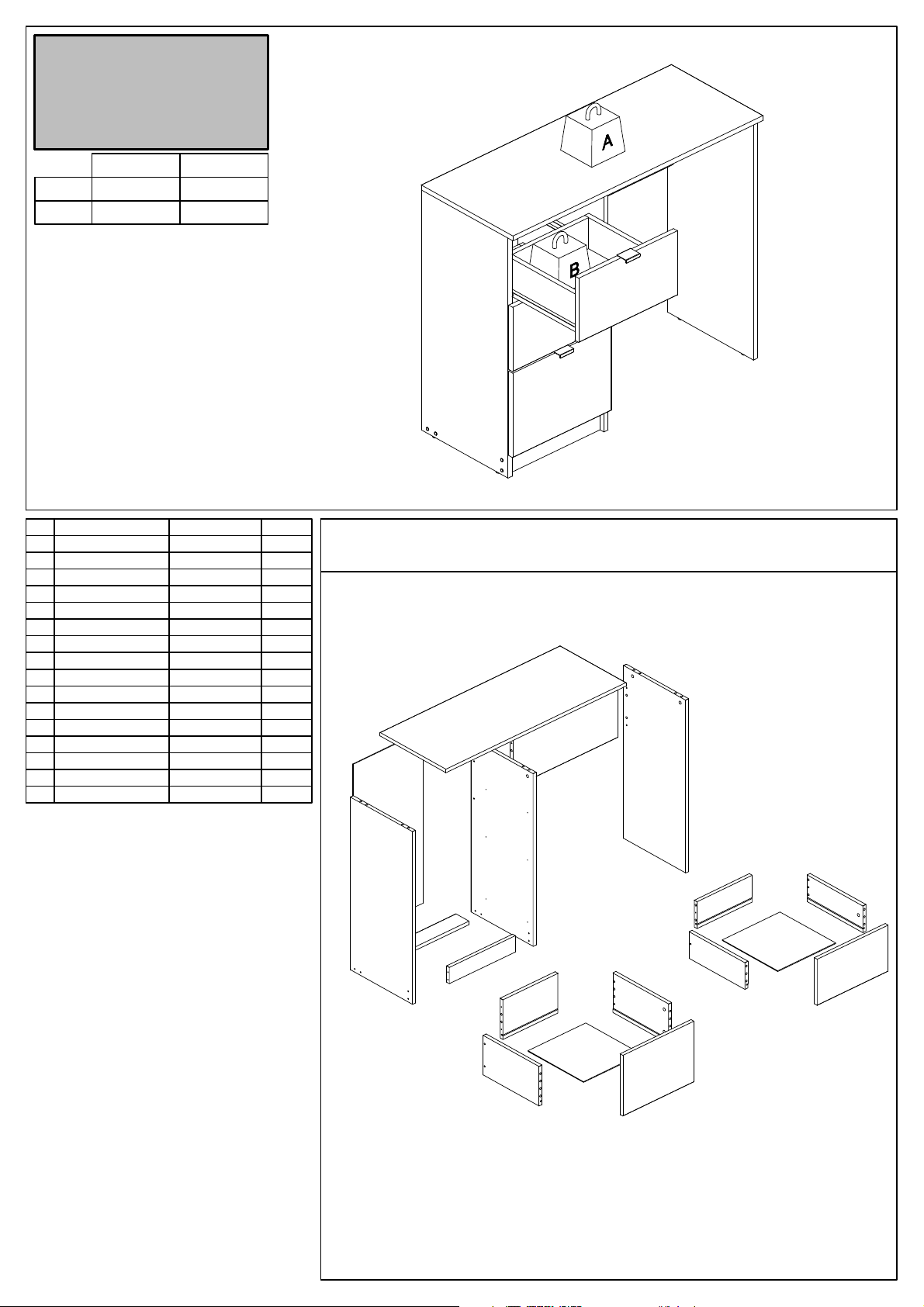 A

B