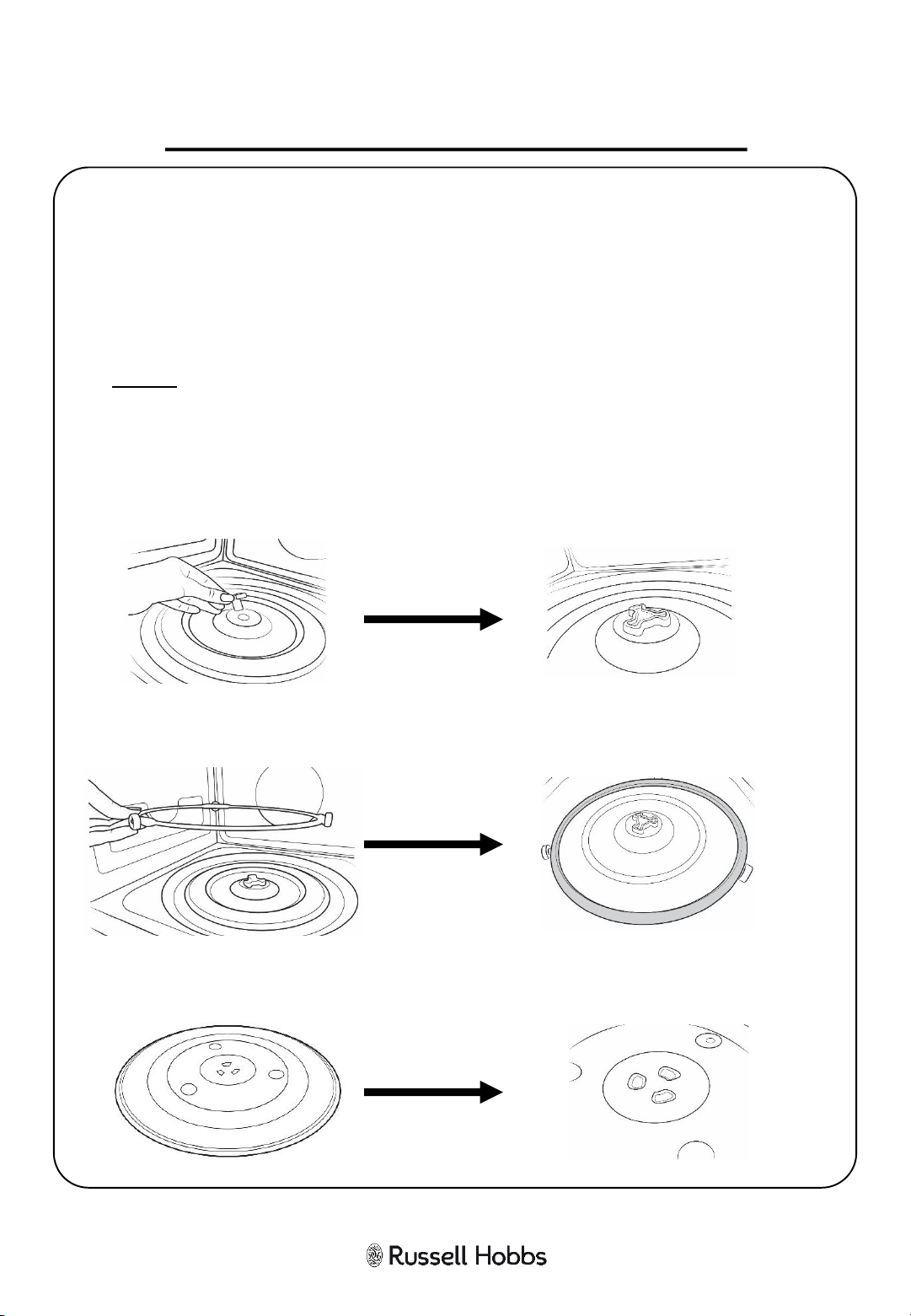 Russell Hobbs