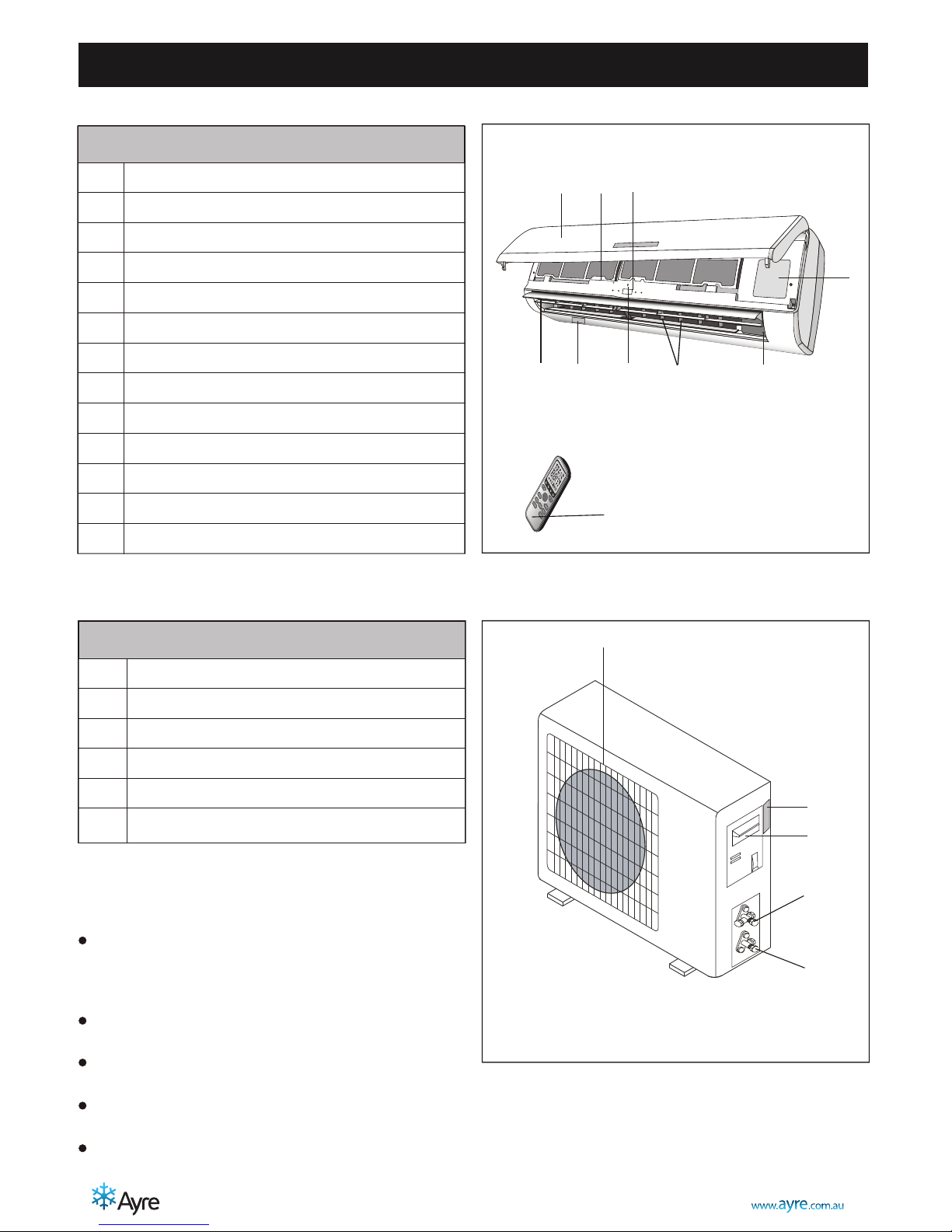 Ayre

www.ayre.com.au