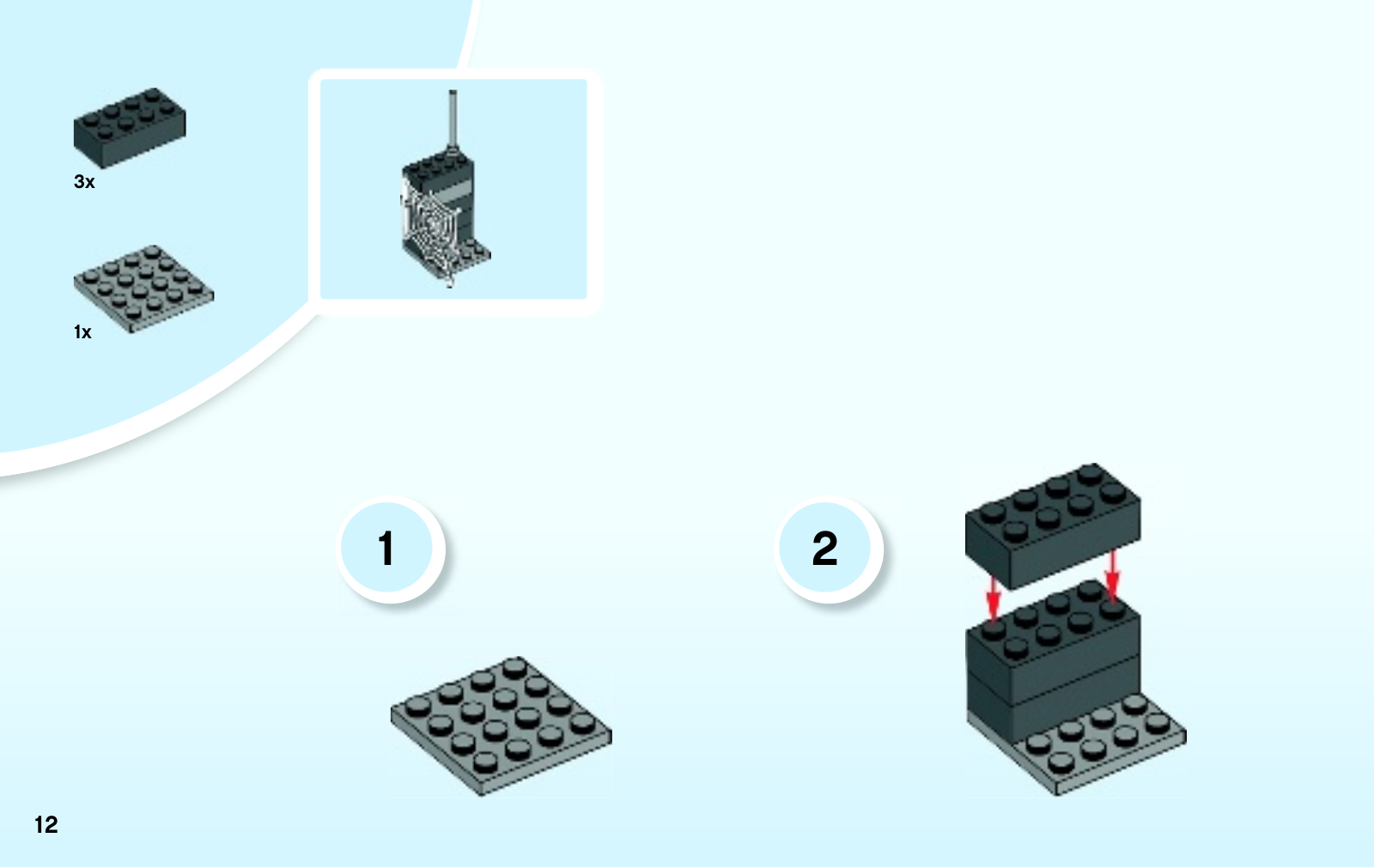 3x

1x

1

2

12