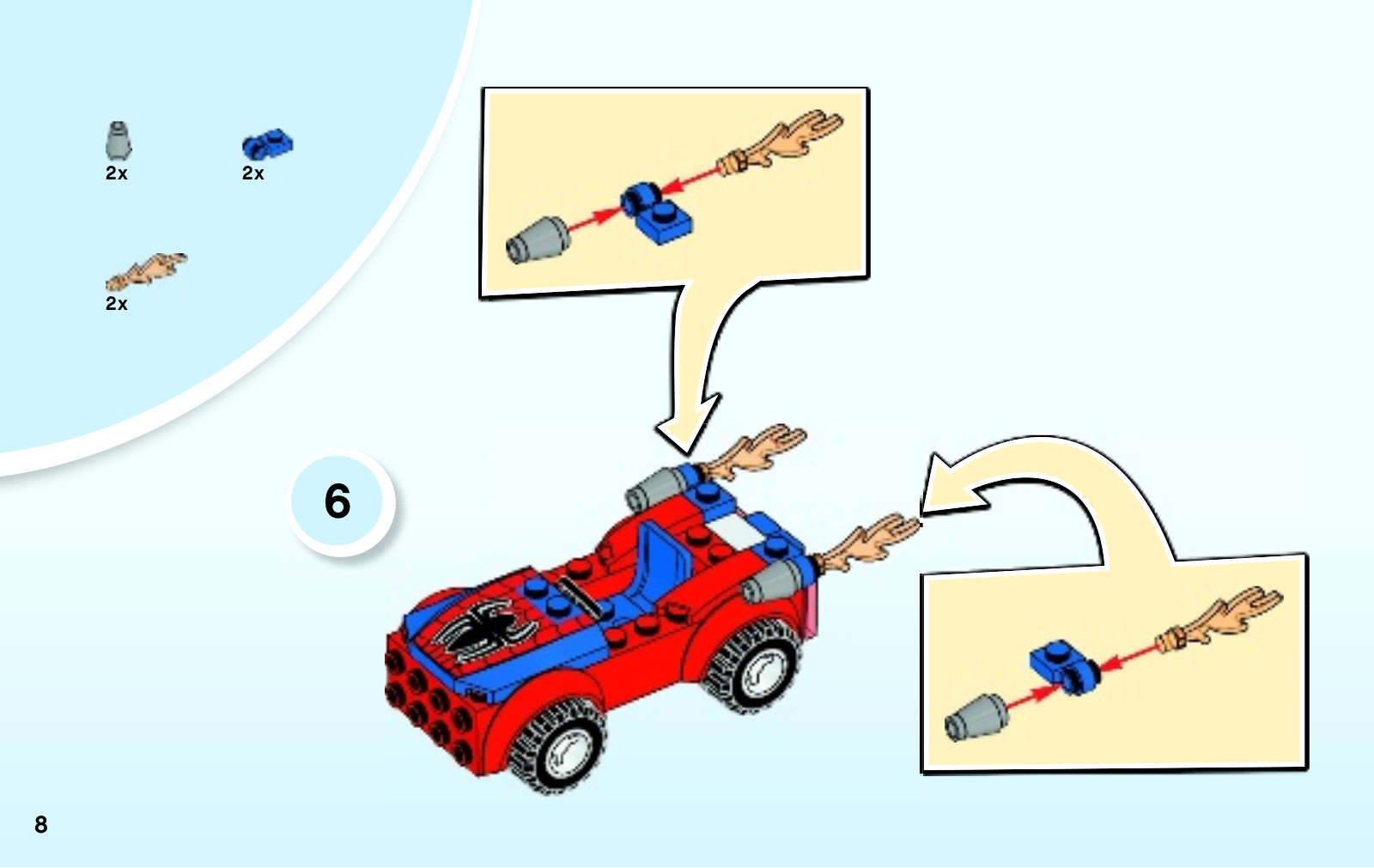 2x
2x
2x
6
8