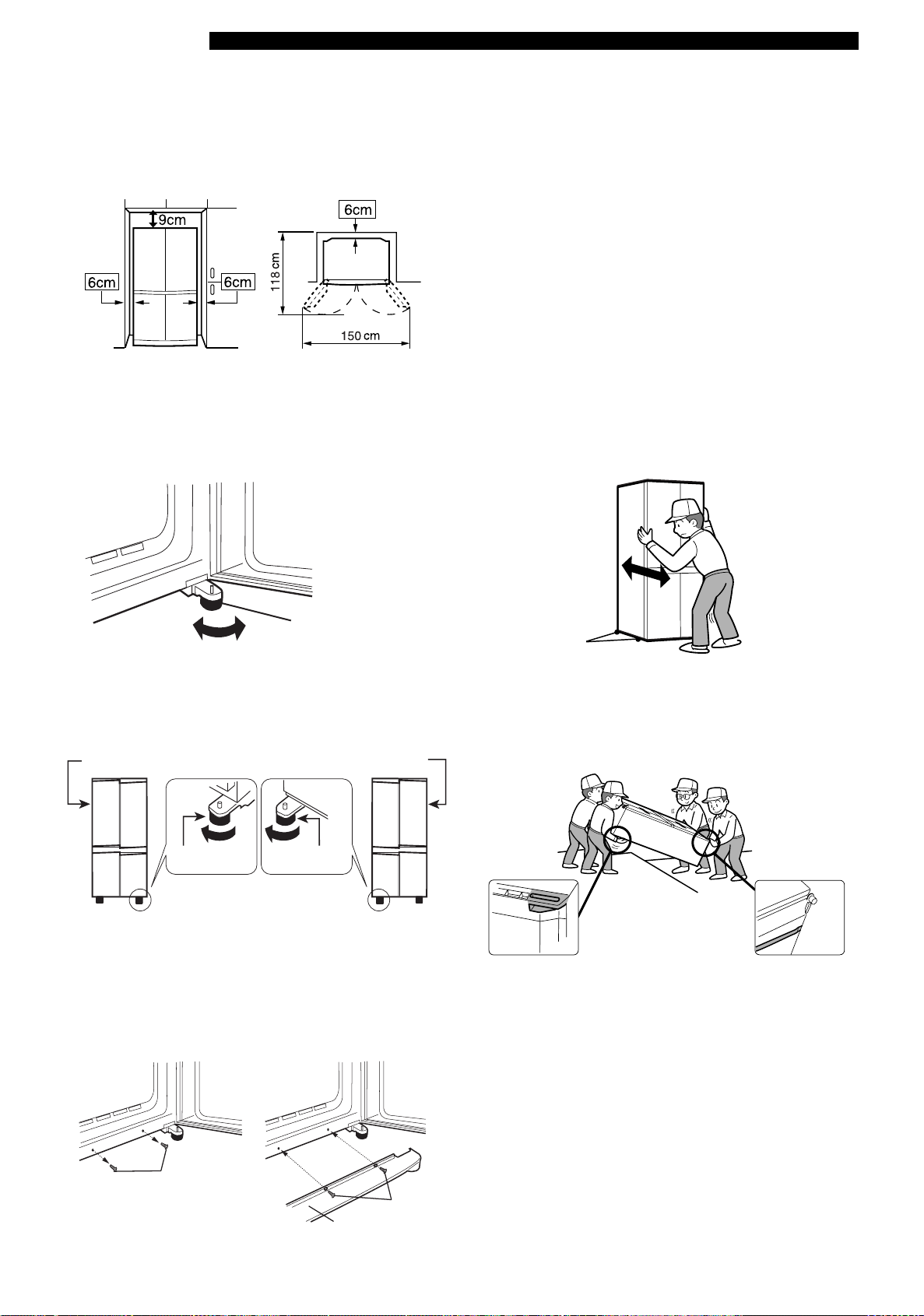 9cm

6cm

6cm

6cm

118 cm

150 cm