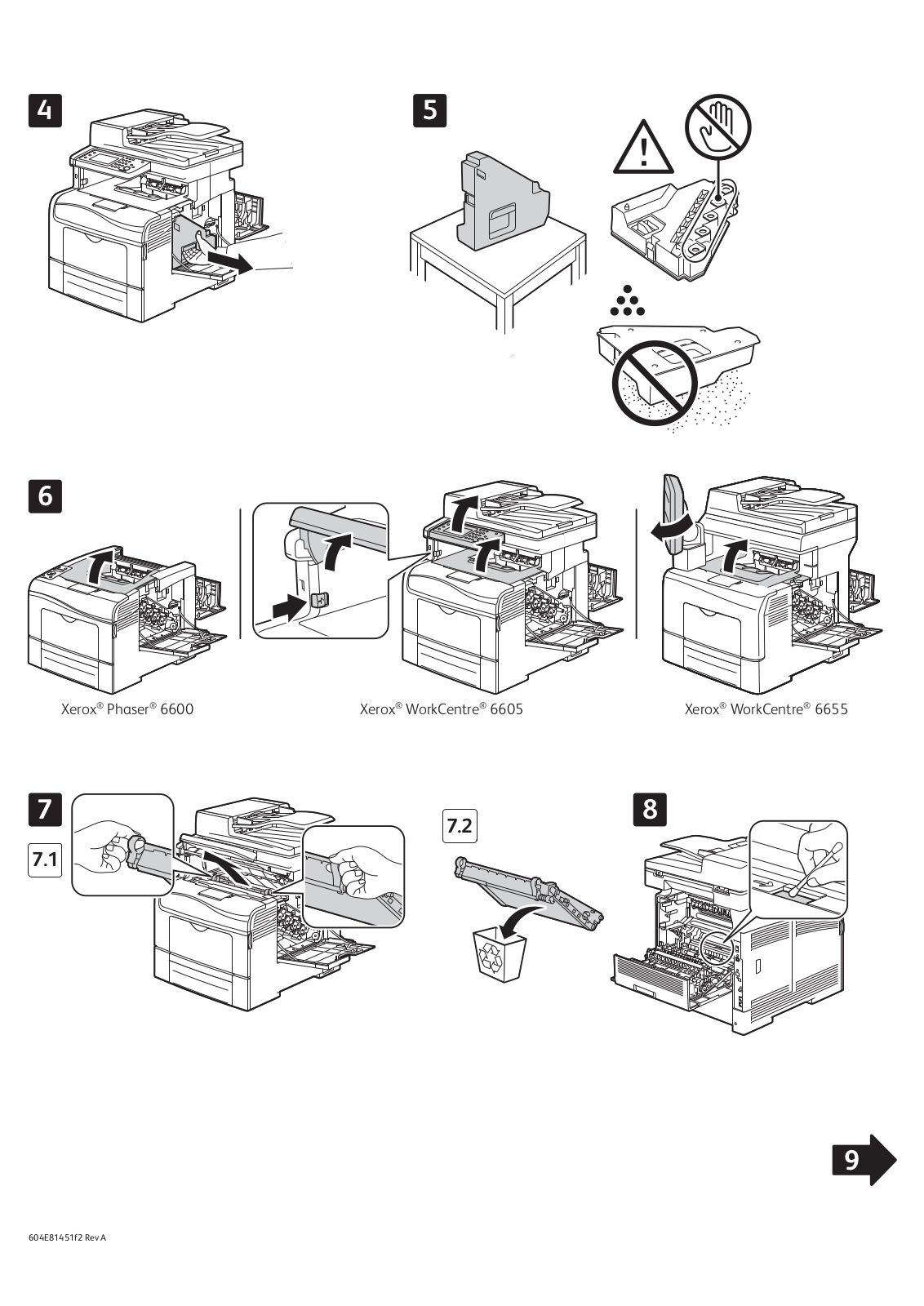 4

5

6

Xerox® Phaser® 6600

Xerox® WorkCentre® 6605

Xerox® WorkCentre® 6655

7

7.1

7.2

8

9

604E81451f2 Rev A