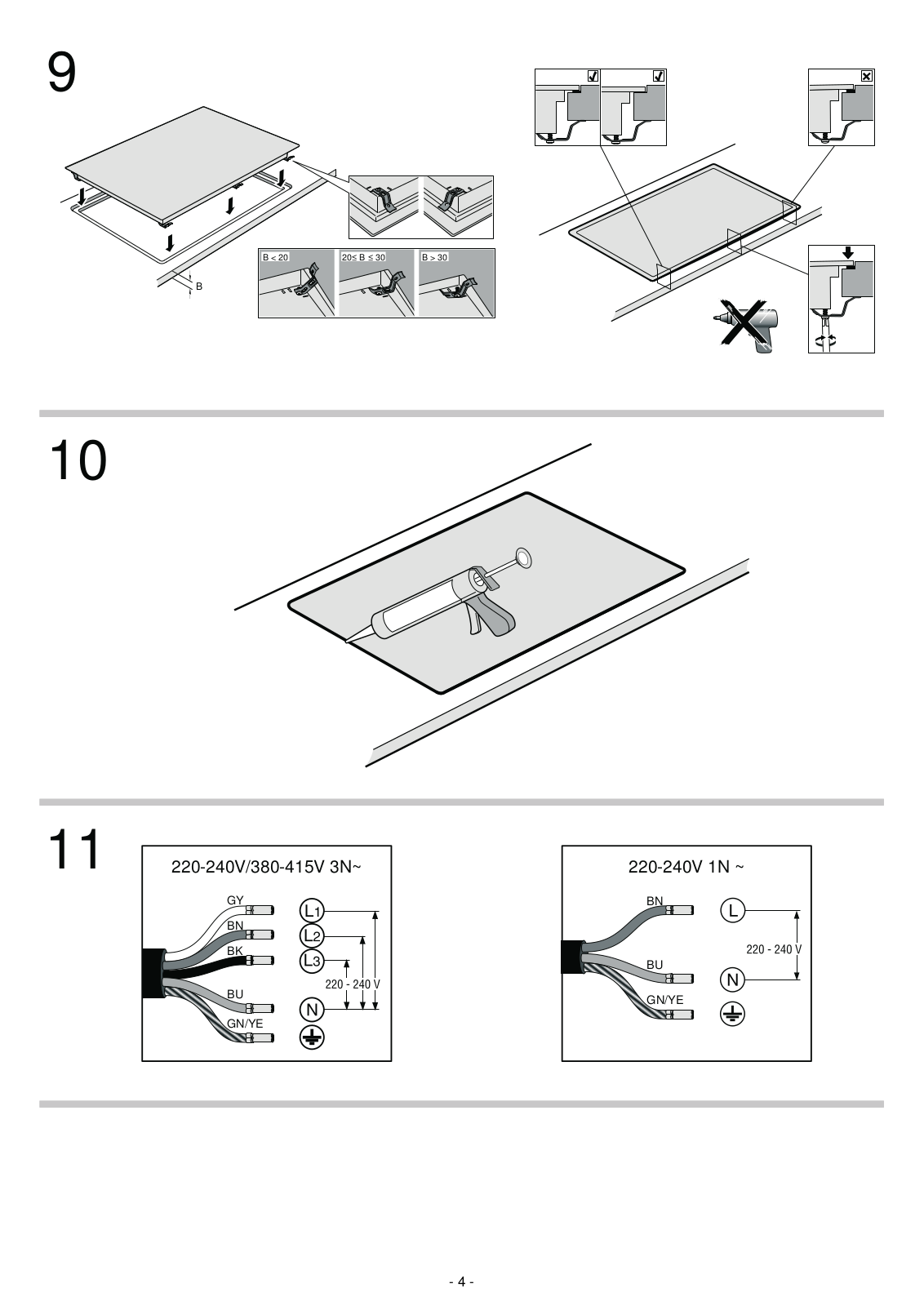 9

B

B < 20

20≤ B ≤ 30

B > 30

10

11

220-240V/380-415V 3N~

GY

BN

BK

BU

GN/YE

L1

L2

L3

N

220 - 240 V

220-240V 1N ~

BN

BU

GN/YE

L

N

220 - 240 V

- 4 -