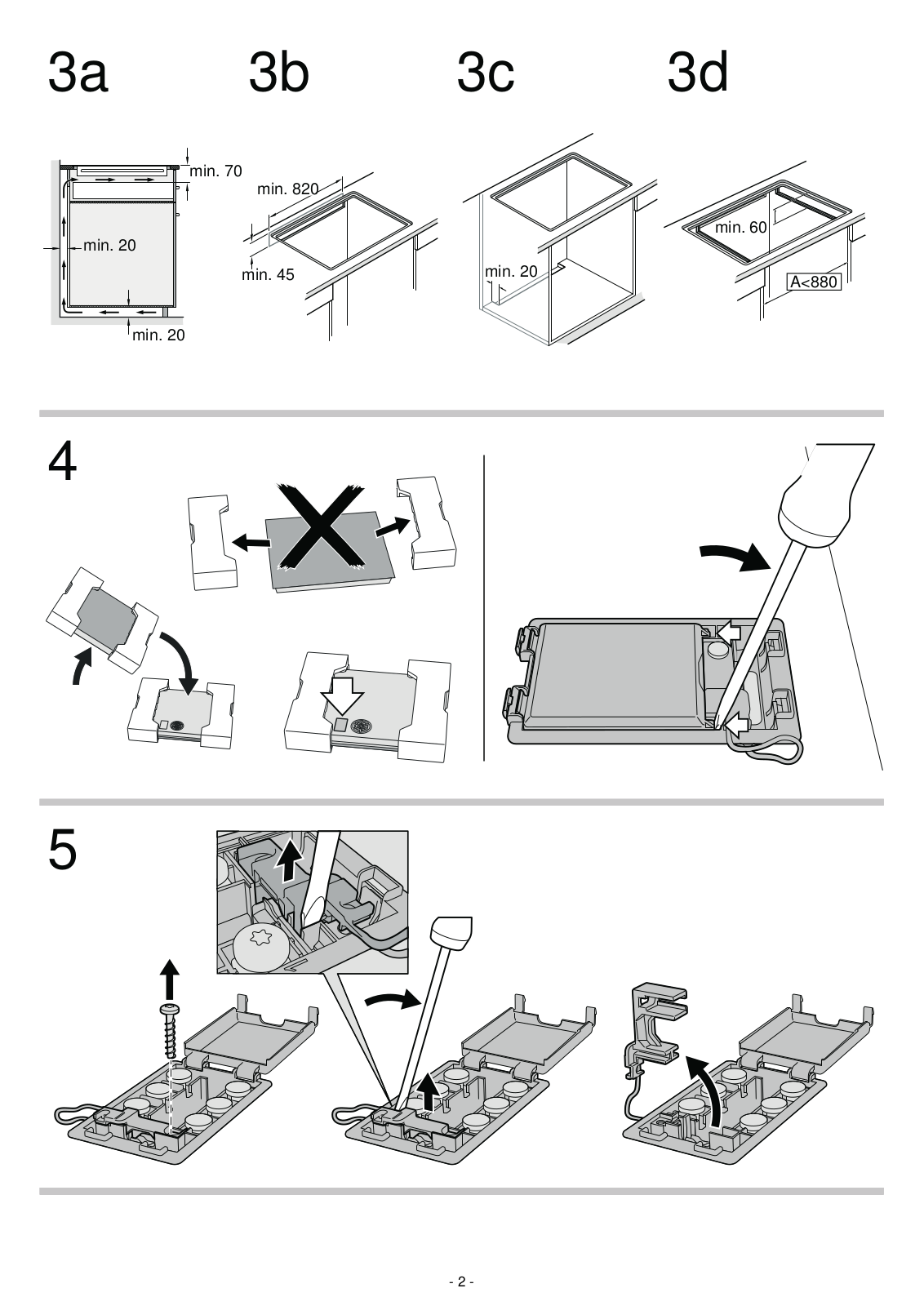 3a

min. 70
min. 20
min. 20

3b

min. 820
min. 45

3c

min. 20

3d

min. 60
A<880

4

5

- 2 -