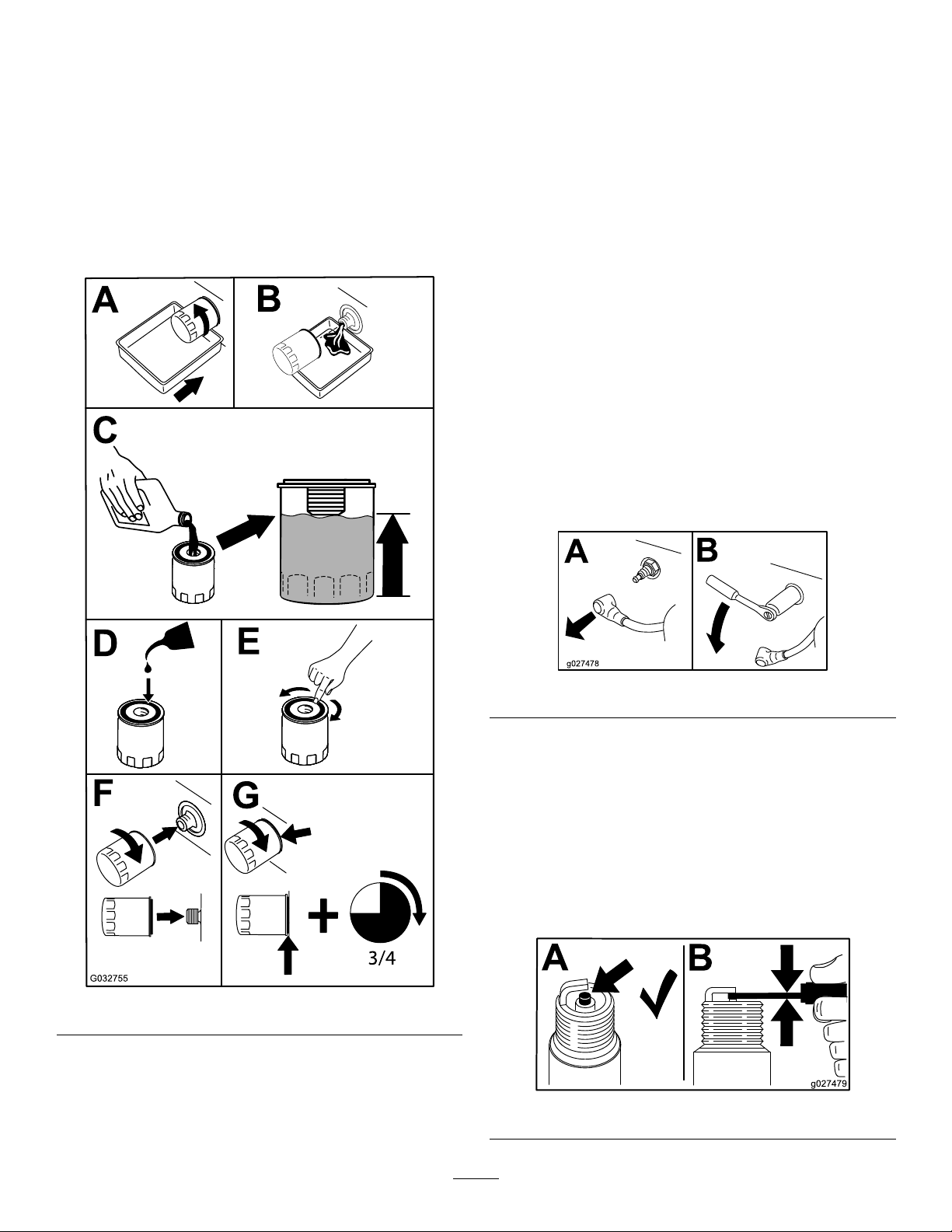 A B

C

D E

F G

3/4

G032755

A B

g027478

A B

g027479