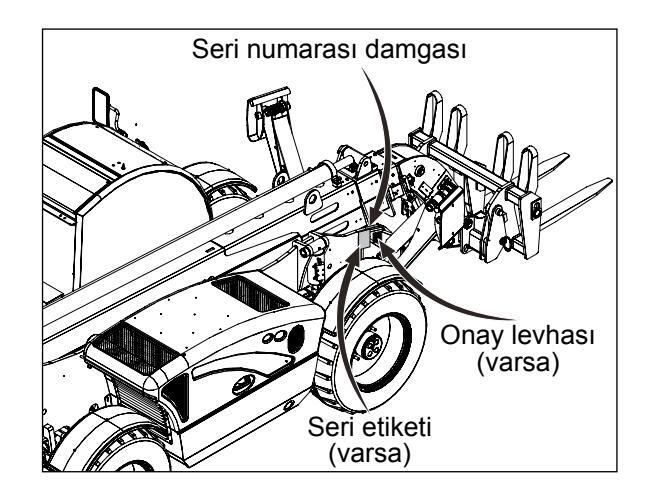 Seri numarası damgası

Onay levhası
(varsa)

Seri etiketi
(varsa)