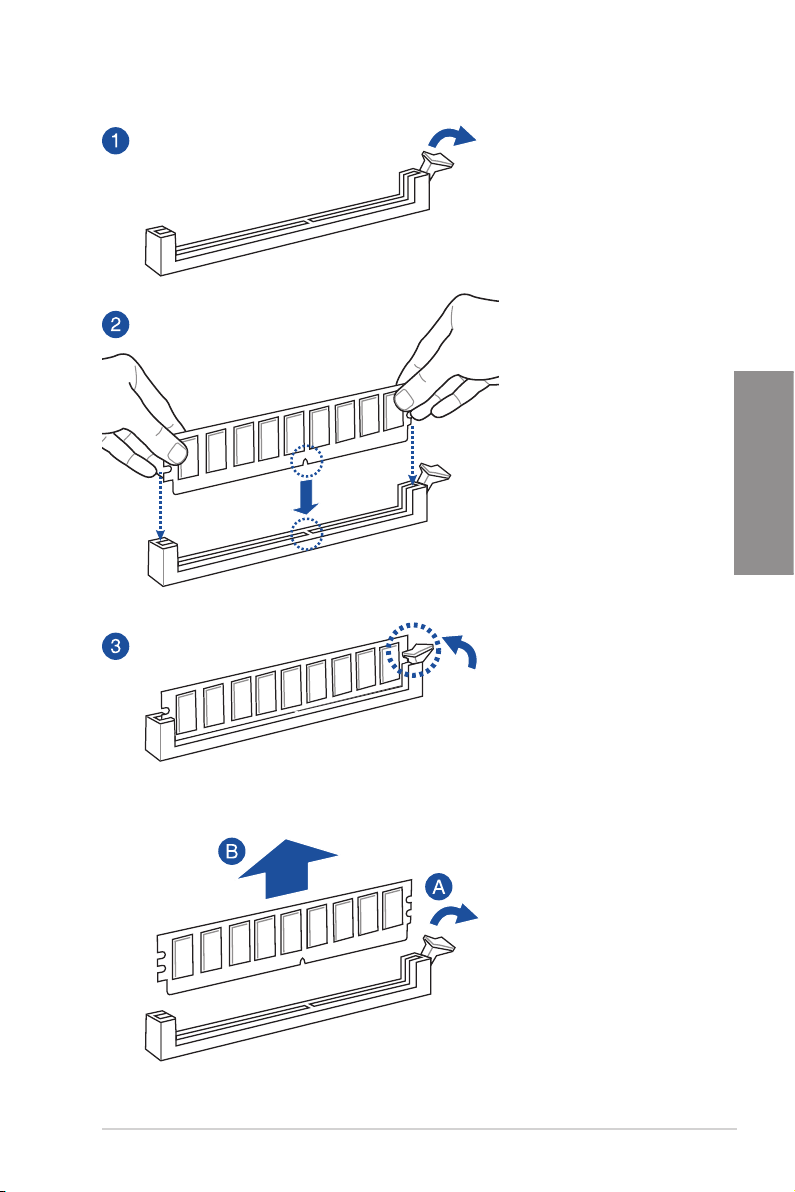 1

2

3

B

A