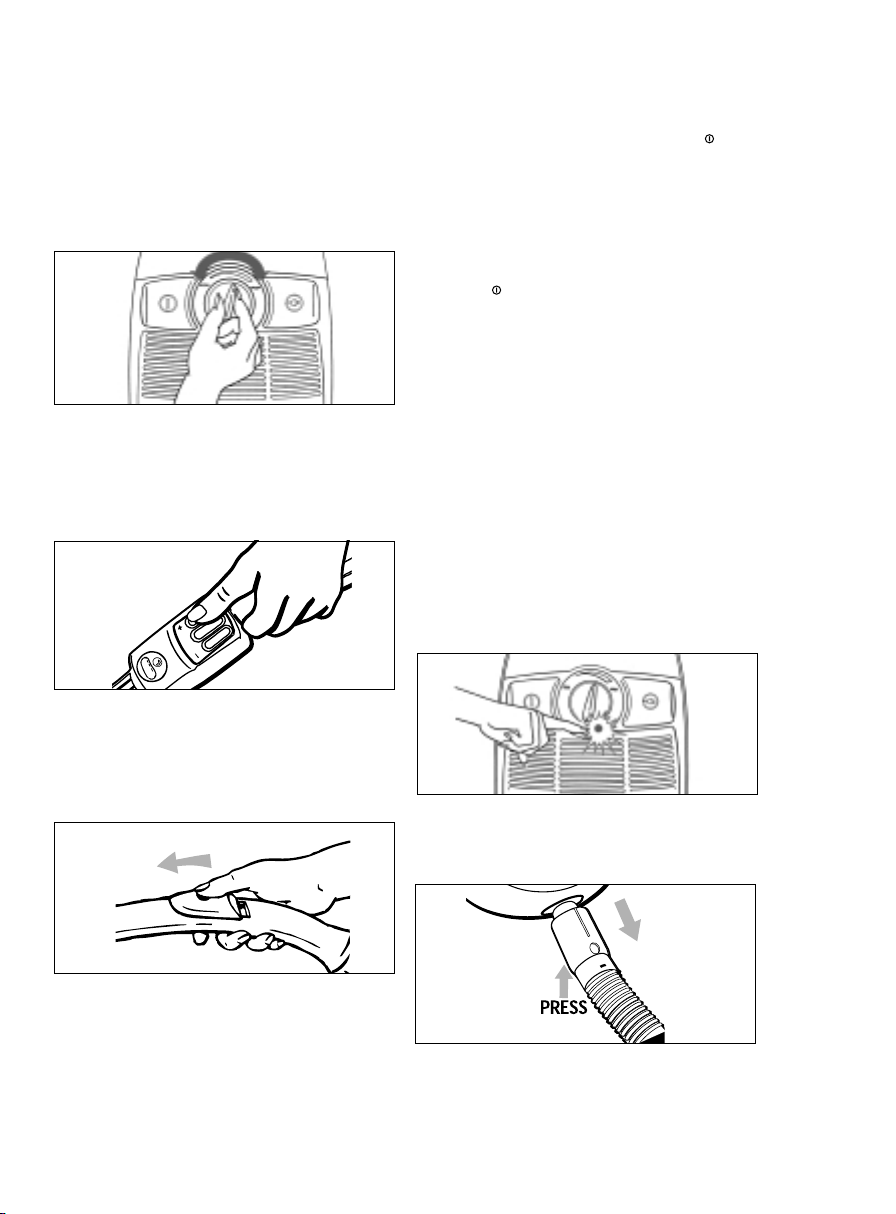 PRESS